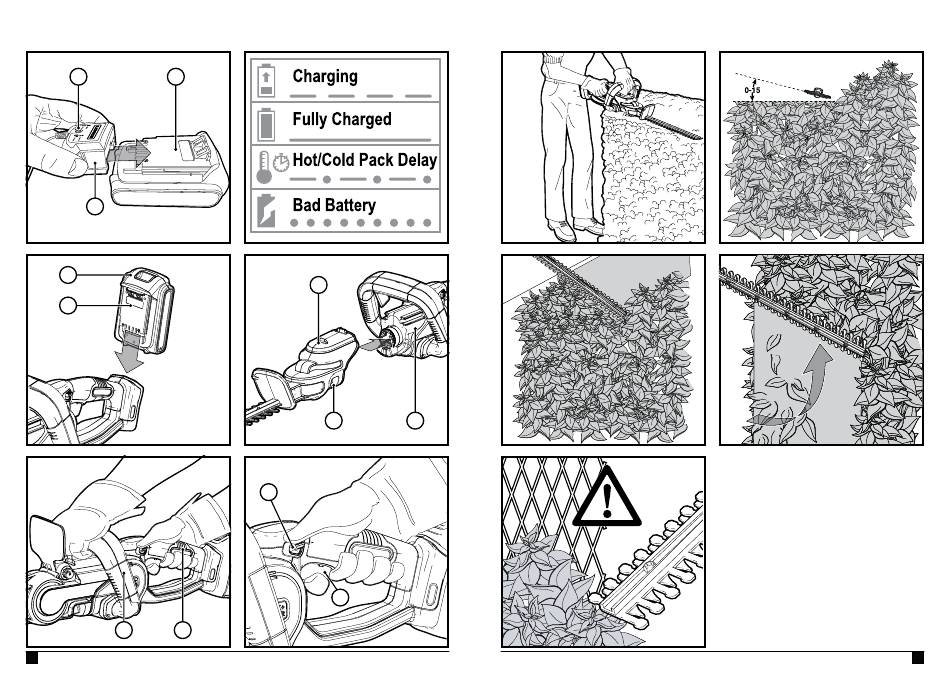 Charging

Fully Charged

Hot/Cold Pack Delay

Bad Battery

0-15