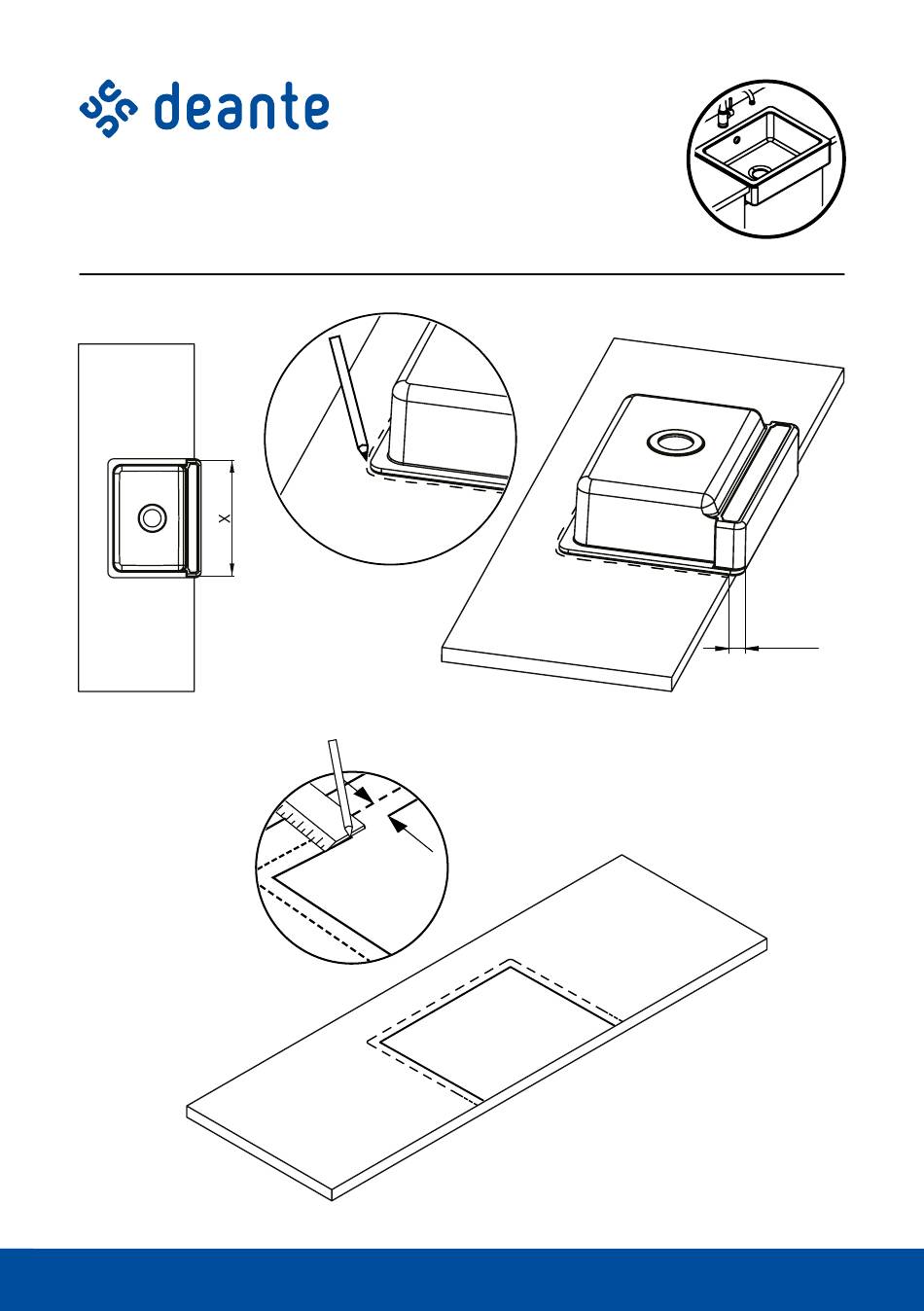 deante

X