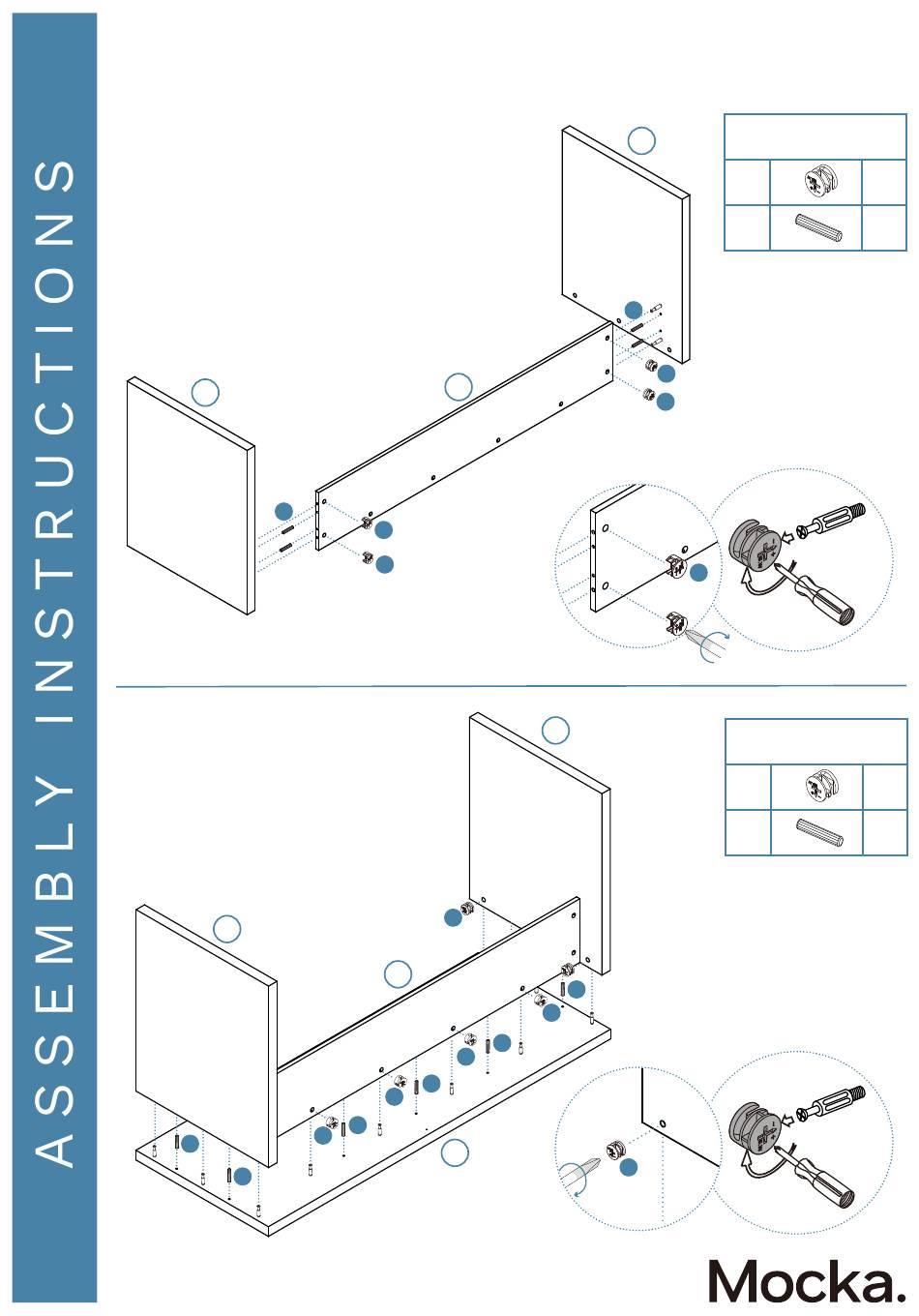 ASSEMBLY INSTRUCTIONS

Mocka.