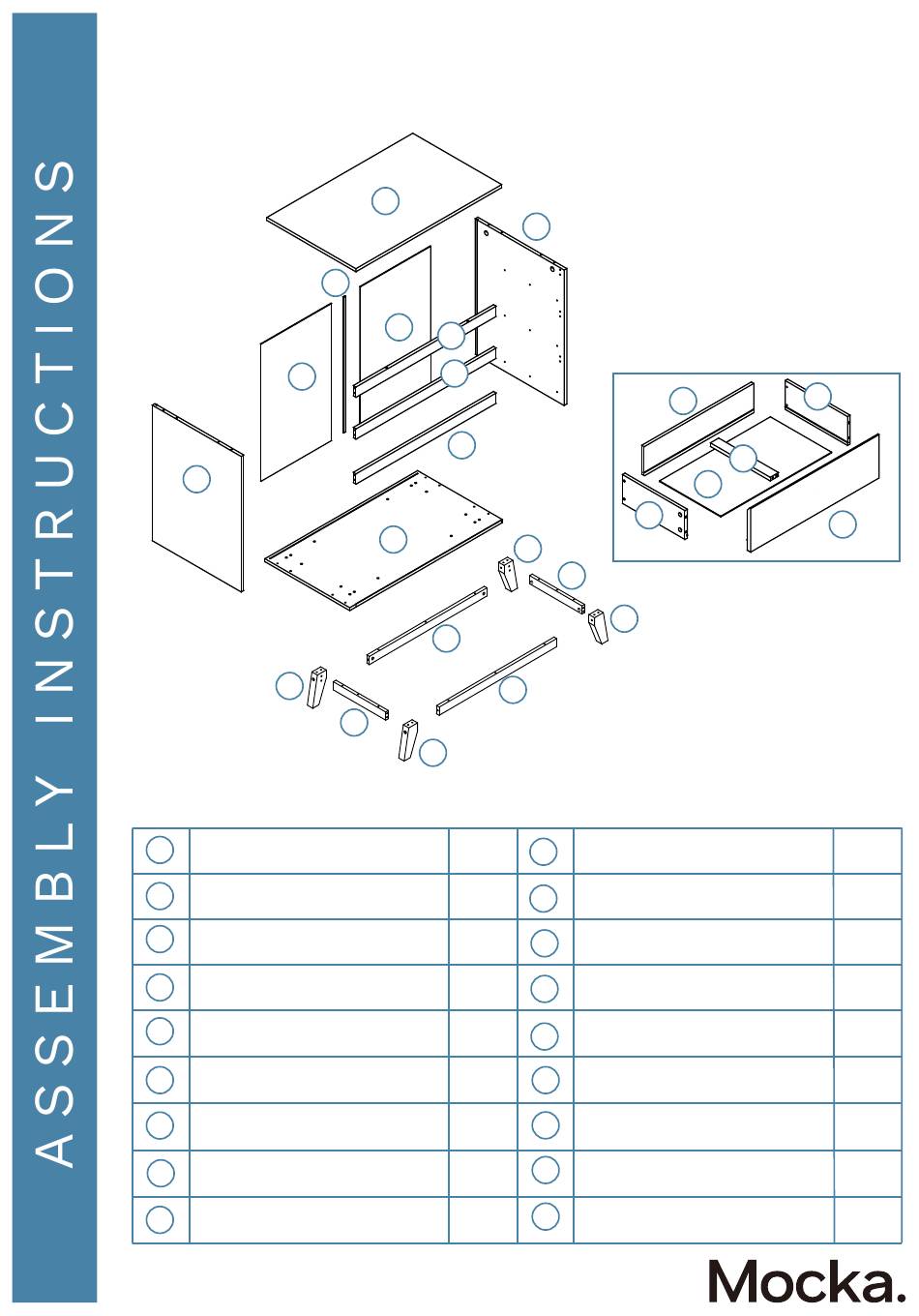 ASSEMBLY INSTRUCTIONS

Mocka.