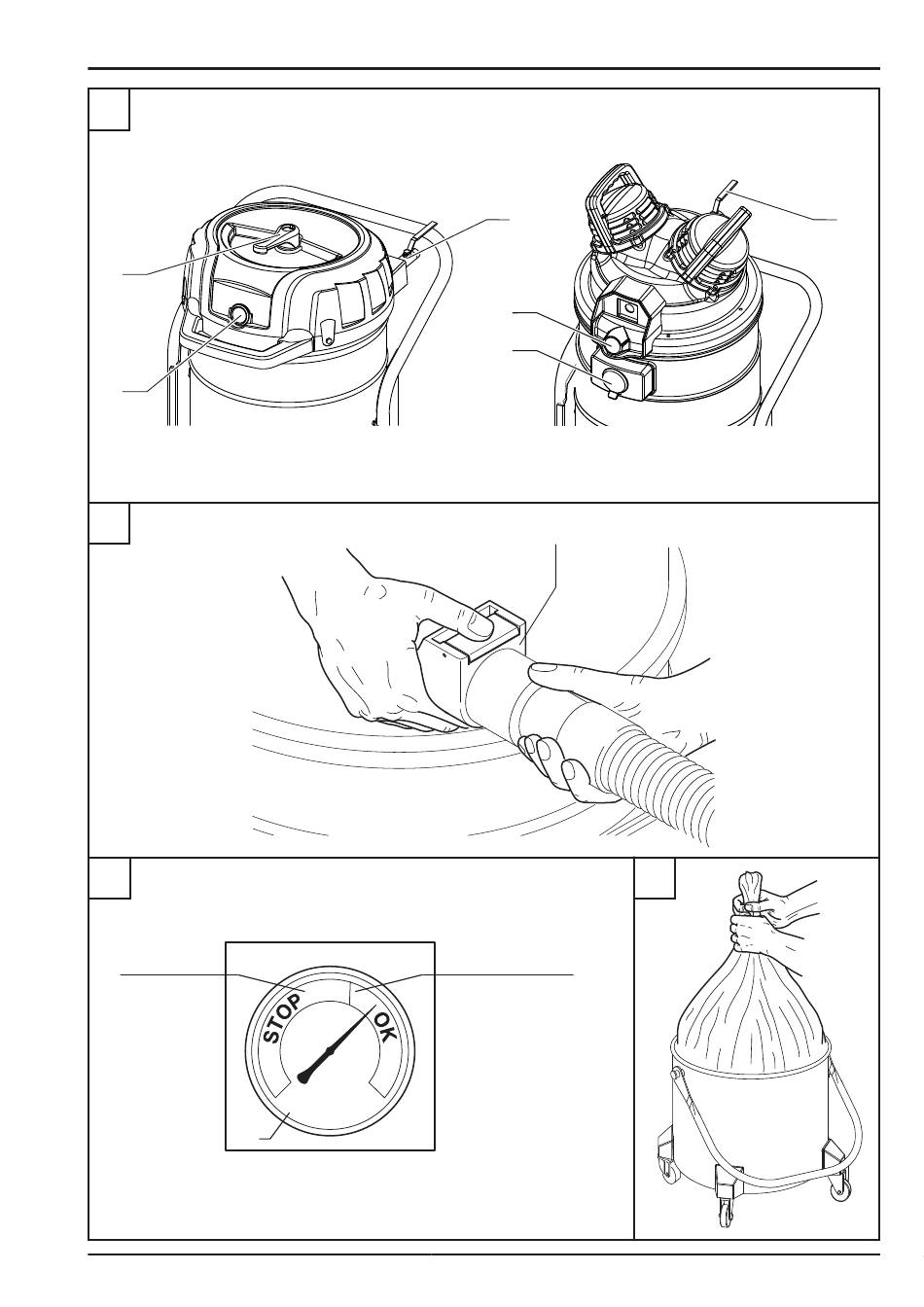 STOP
OK