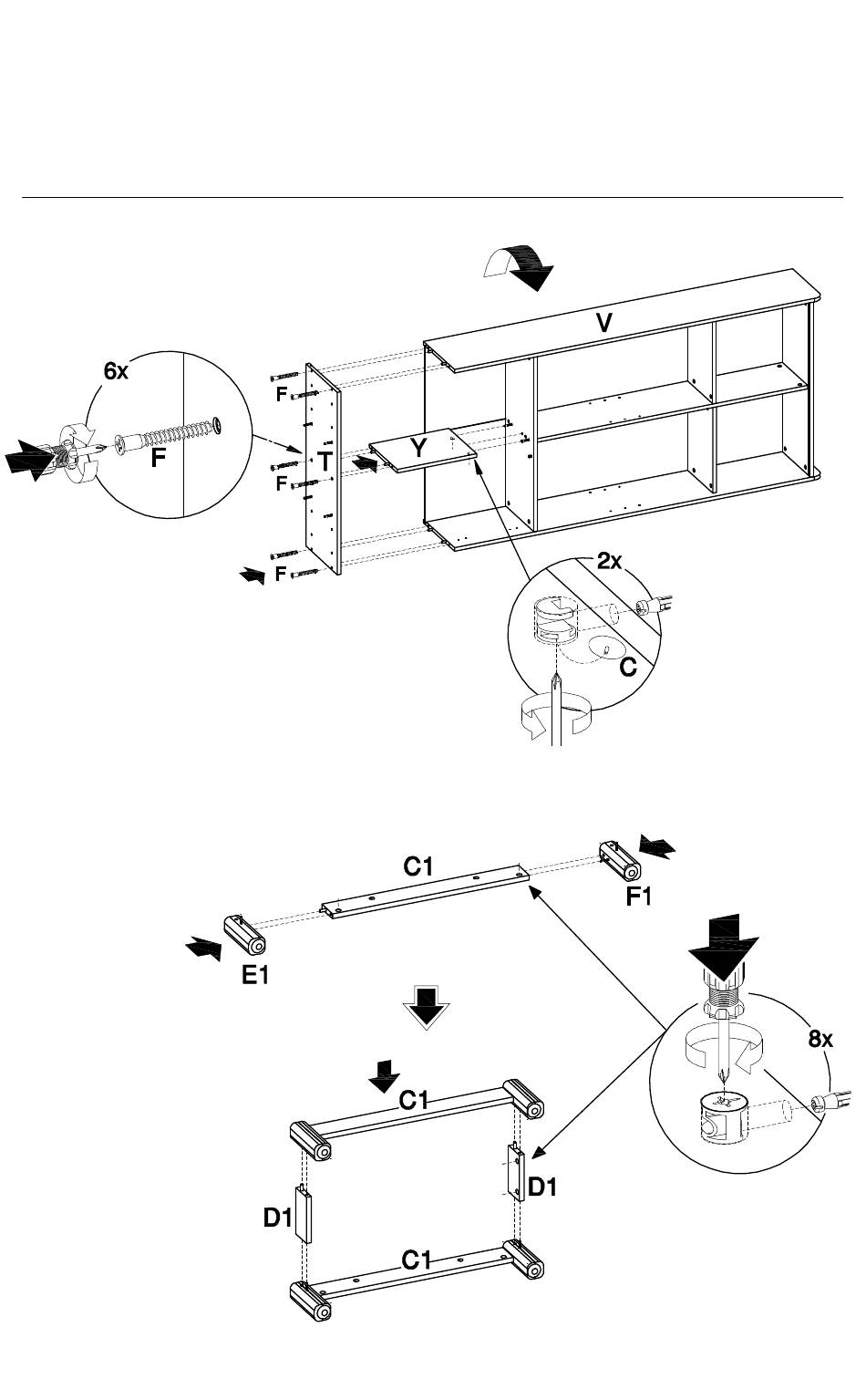 V

6x

F

F

T

Y

F

F

F

2x

C

C1

F1

E1

8x

C1

D1

D1

C1