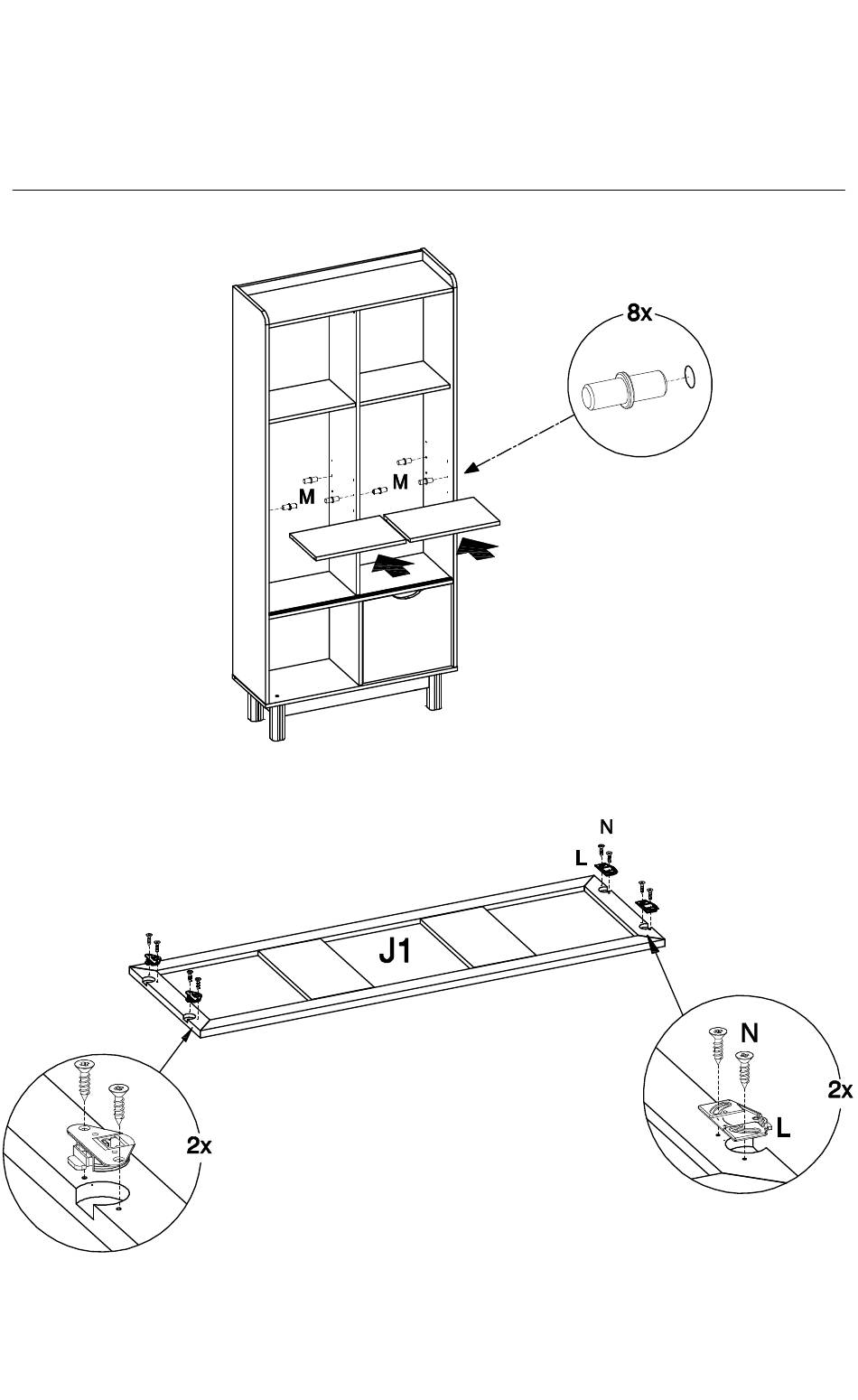 8x

M

M

N

L

J1

N

2x

L

2x