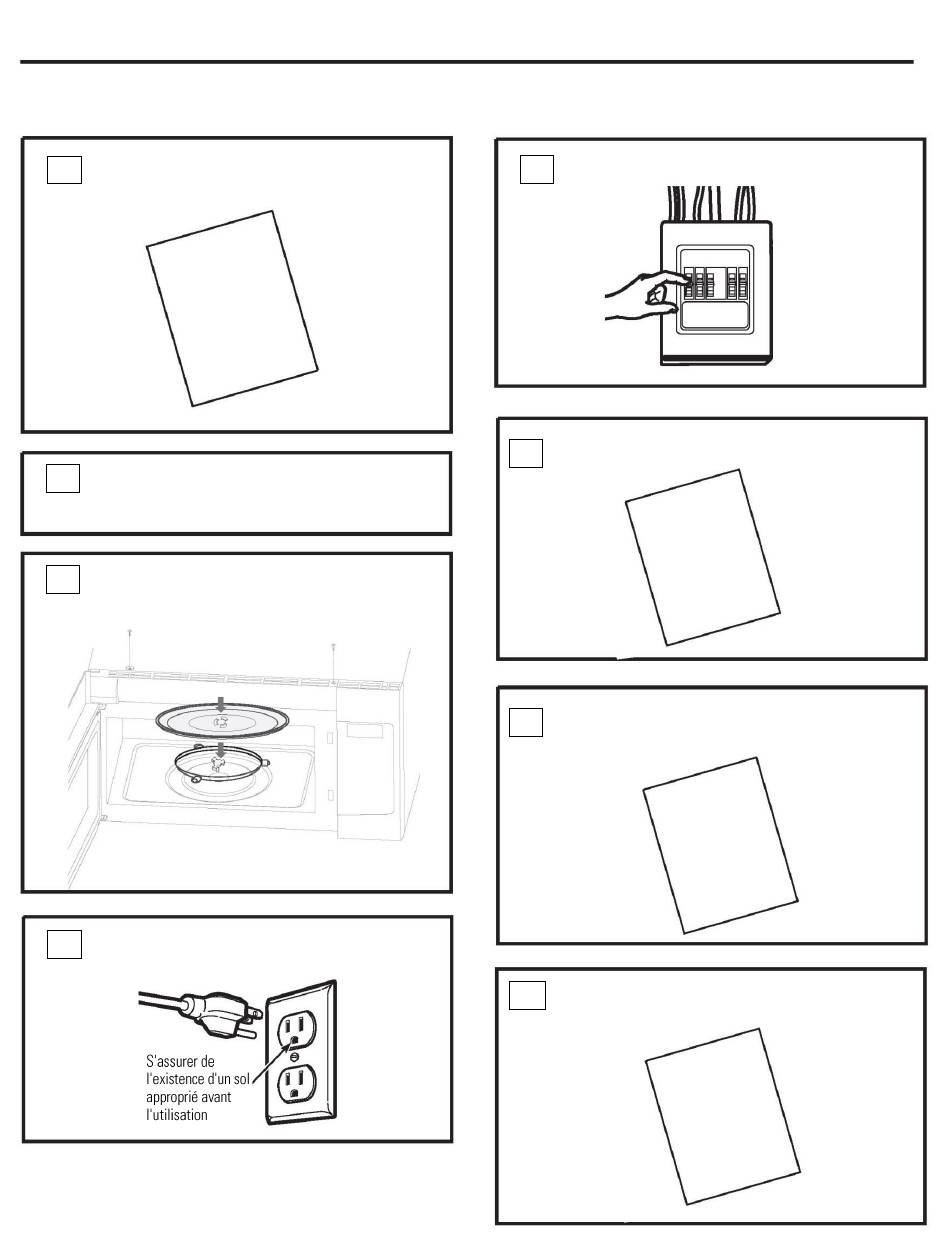 S'assurer de l'existence d'un sol approprié avant l'utilisation