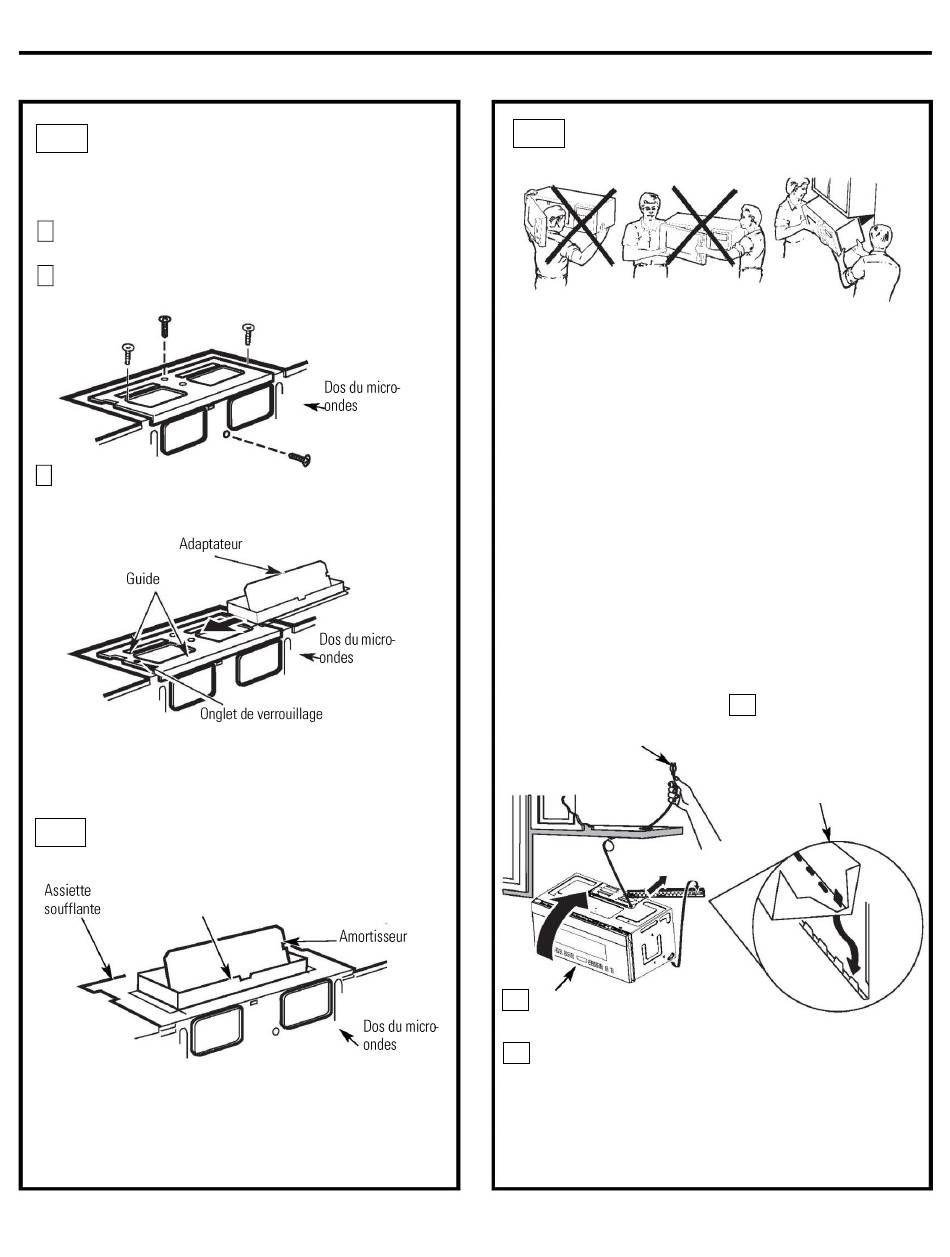 Dos du micro-ondes

Adaptateur

Guide

Dos du micro-ondes

Onglet de verrouillage

Assiette soufflante

Amortisseur

Dos du micro-ondes