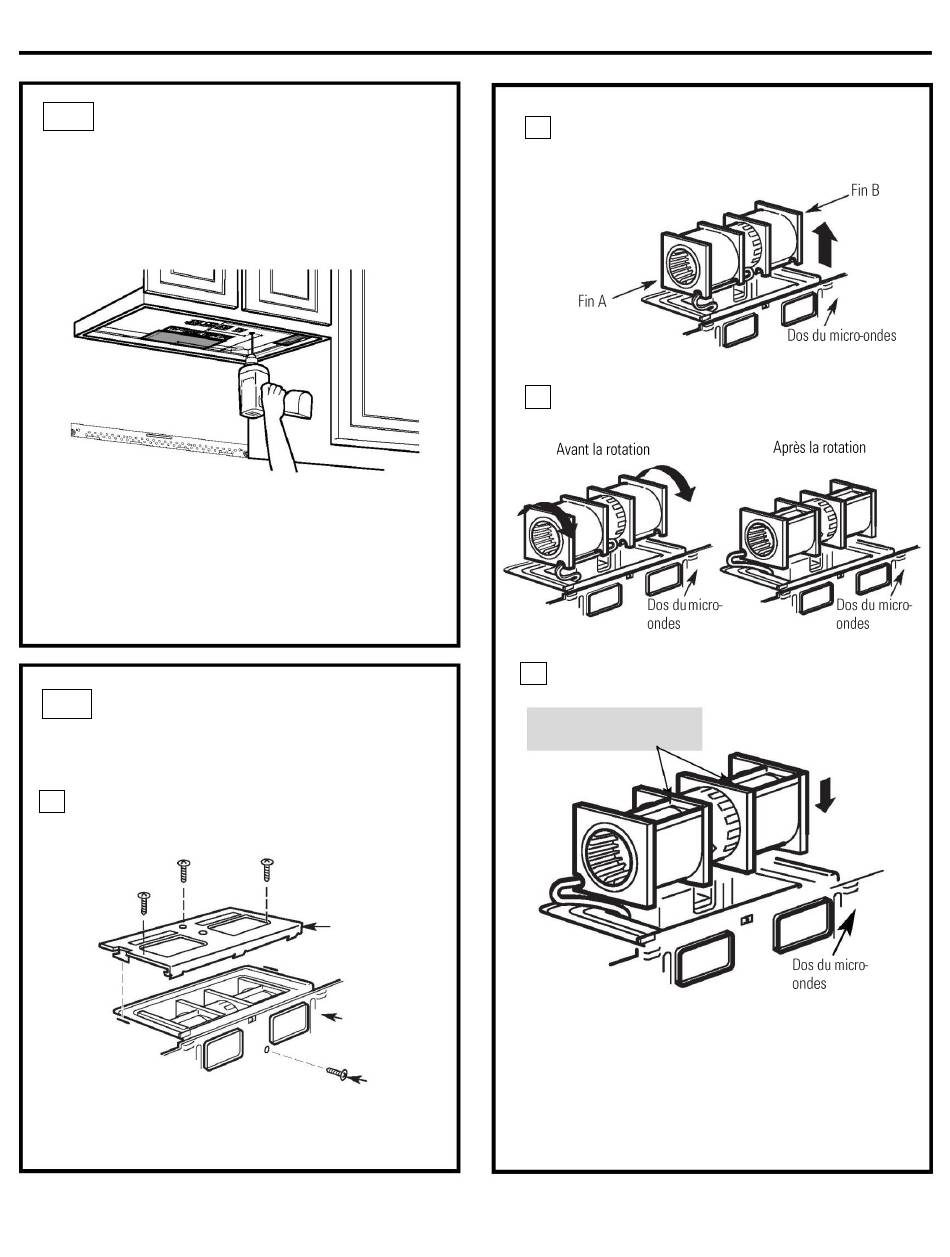 Fin B

Fin A

Dos du micro-ondes

Avant la rotation

Après la rotation

Dos du micro-ondes

Dos du micro-ondes

Dos du micro-ondes