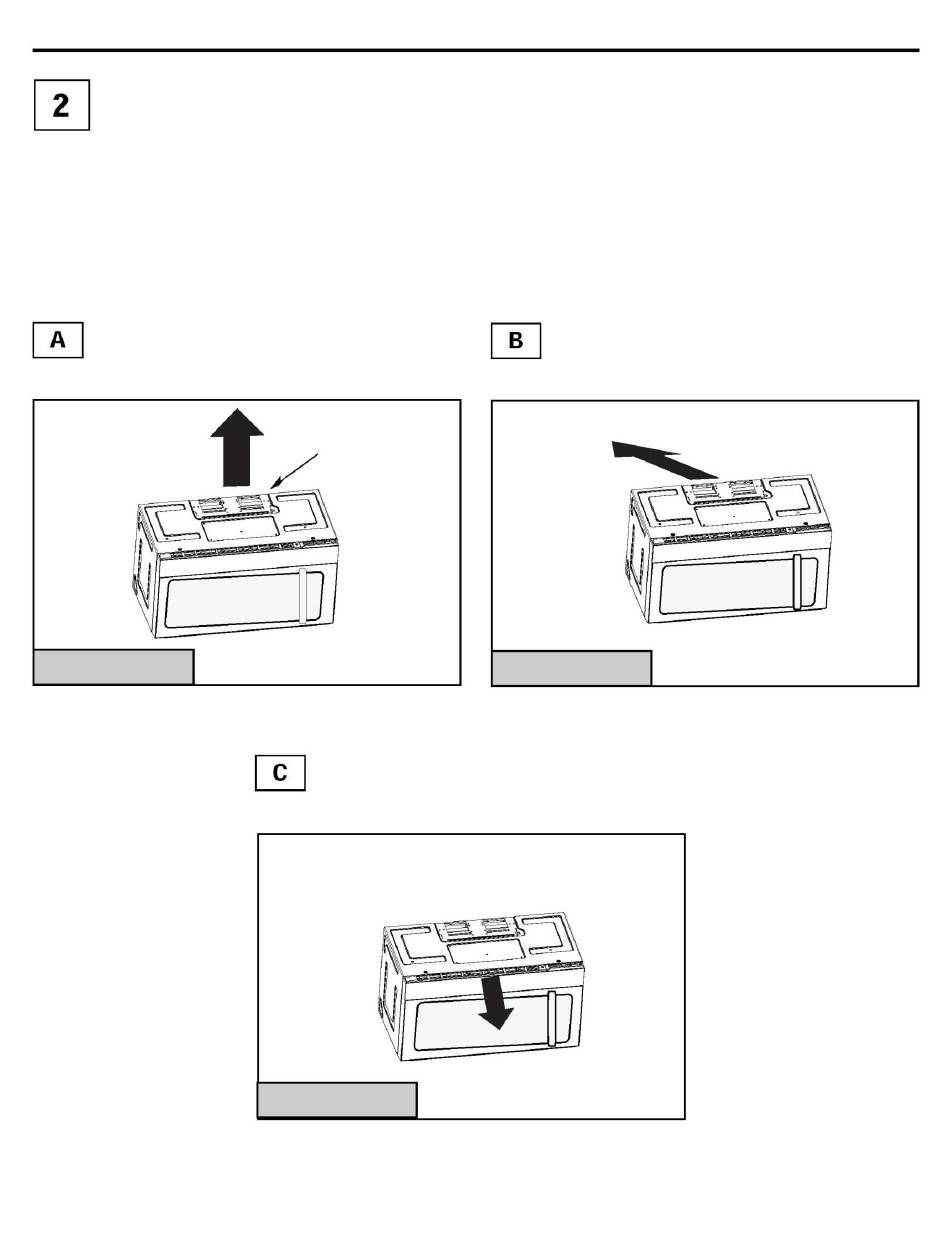 2

A

B

C