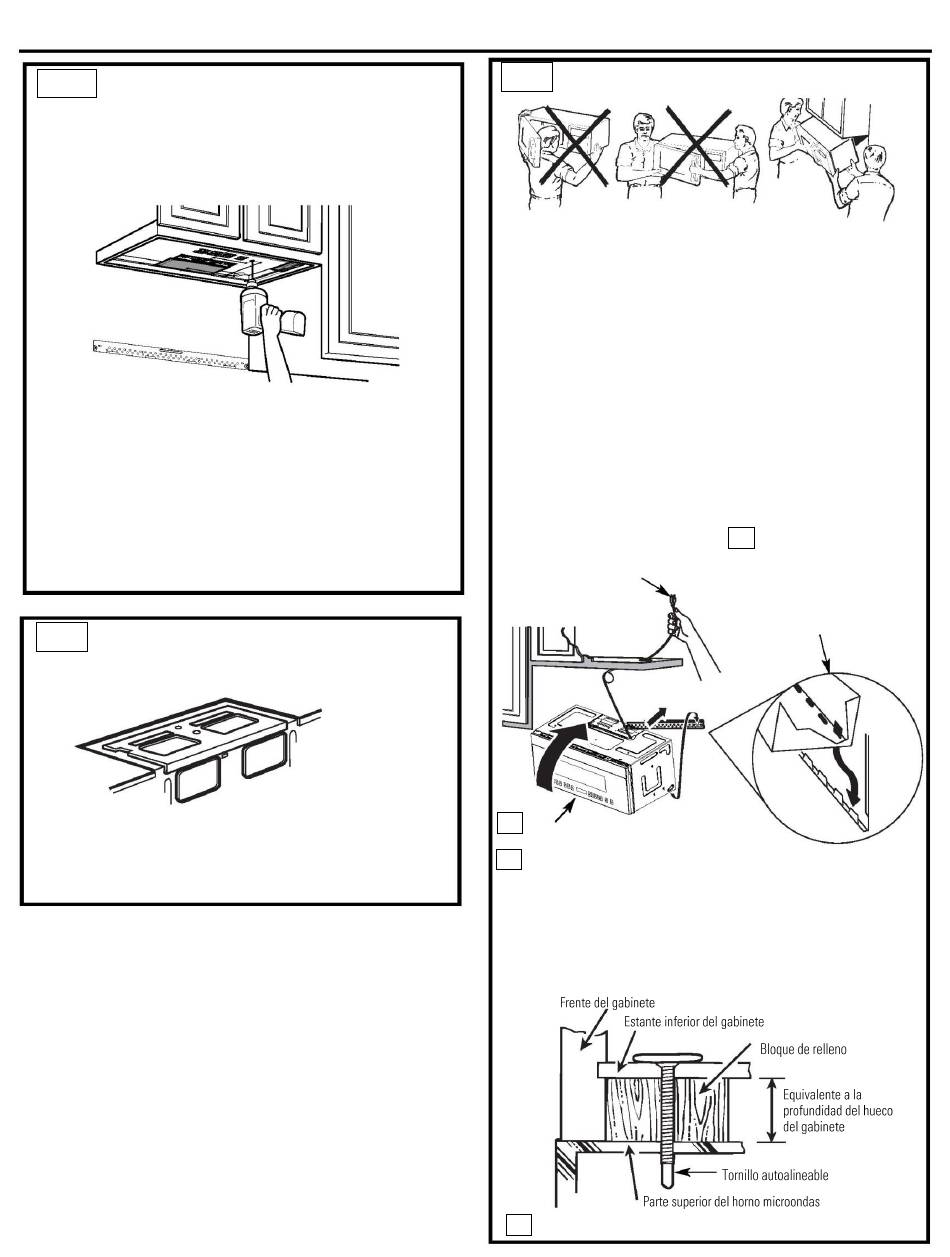 Frente del gabinete

Estante inferior del gabinete

Bloque de relleno

Equivalente a la profundidad del hueco del gabinete

Tornillo autoalineable

Parte superior del horno microondas