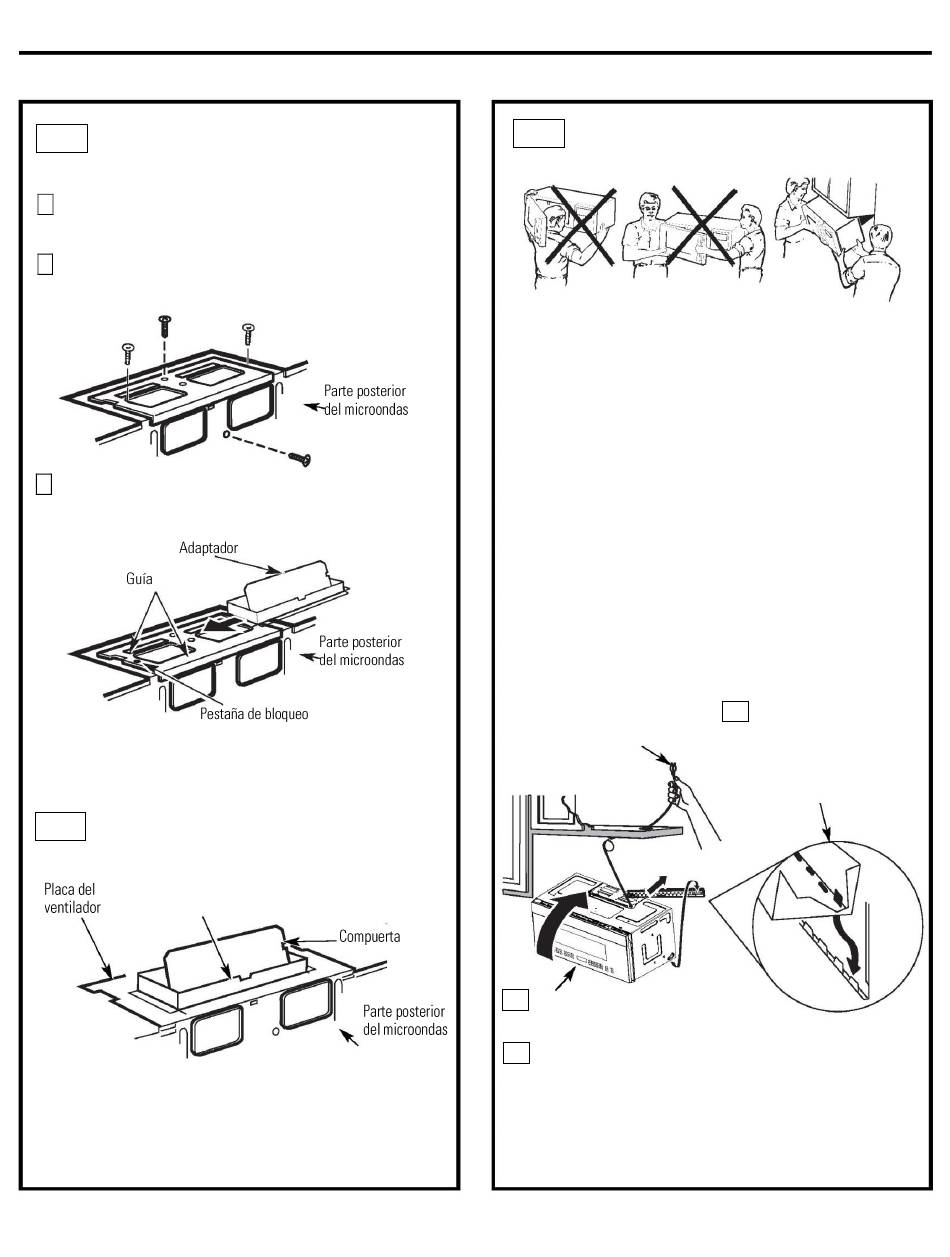 Parte posterior del microondas

Adaptador

Guía

Parte posterior del microondas

Pestaña de bloqueo

Placa del ventilador

Compuerta

Parte posterior del microondas