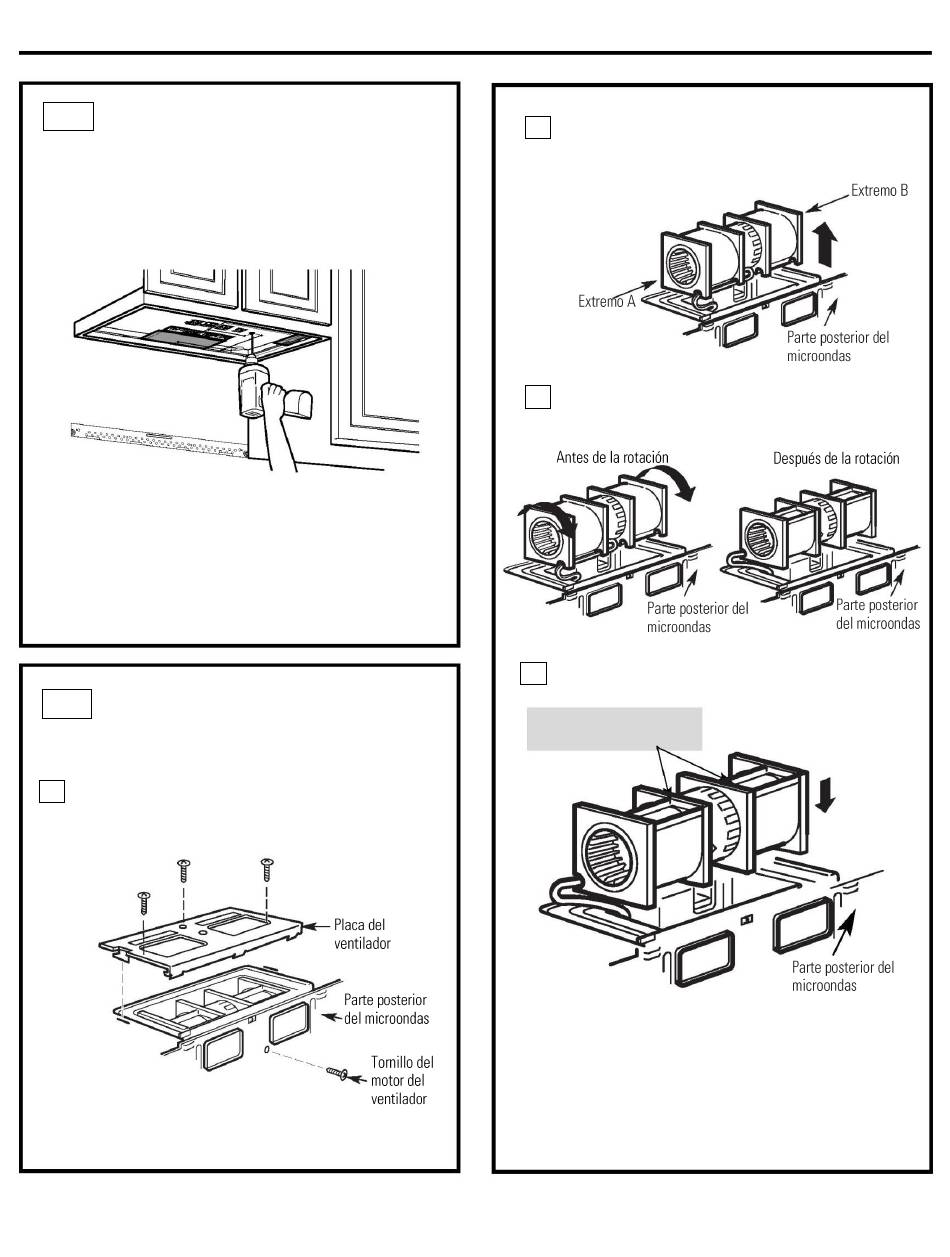 Extremo B

Extremo A

Parte posterior del microondas

Antes de la rotación

Después de la rotación

Parte posterior del microondas

Parte posterior del microondas

Parte posterior del microondas

Placa del ventilador

Parte posterior del microondas

Tornillo del motor del ventilador