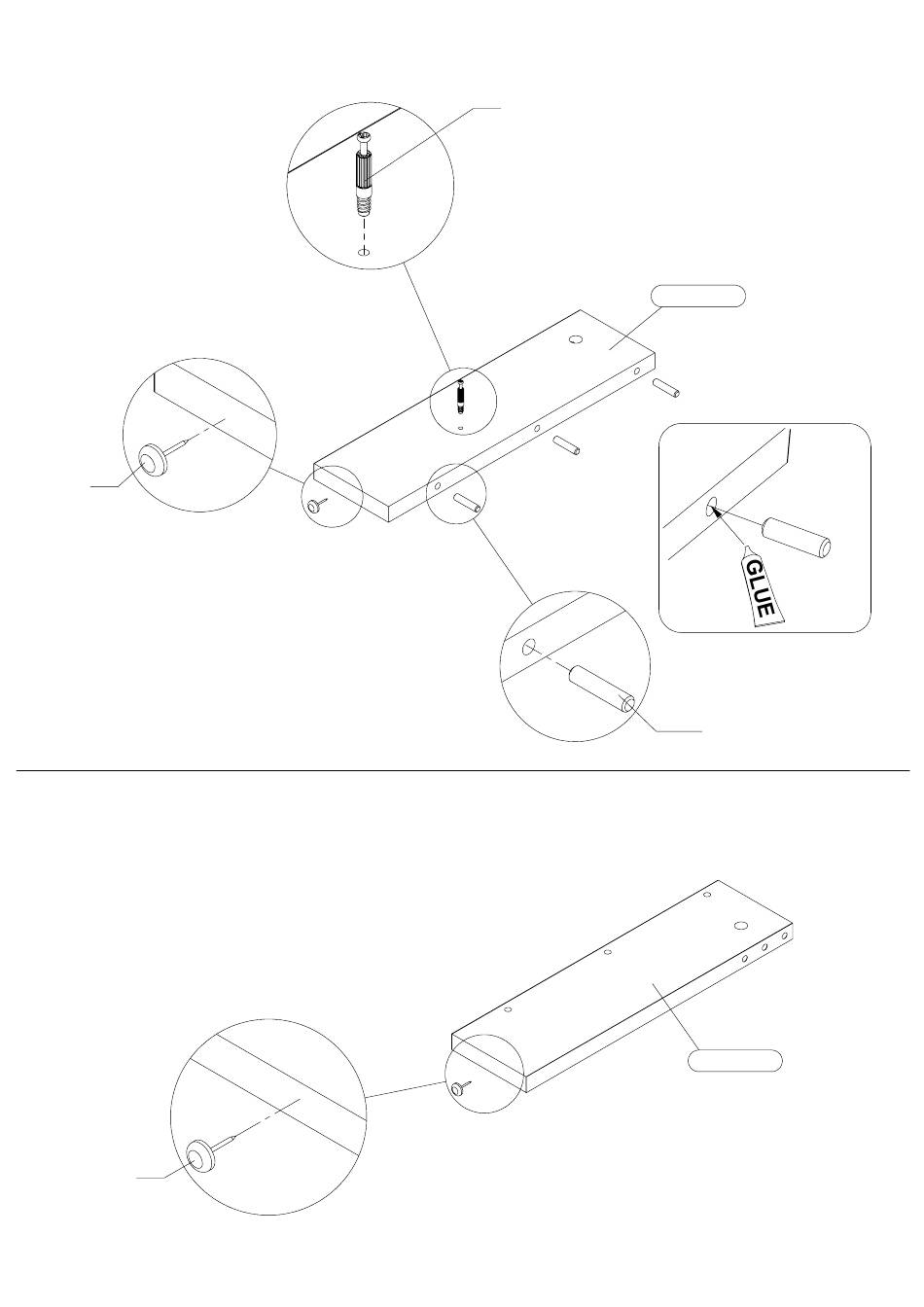 GLUE