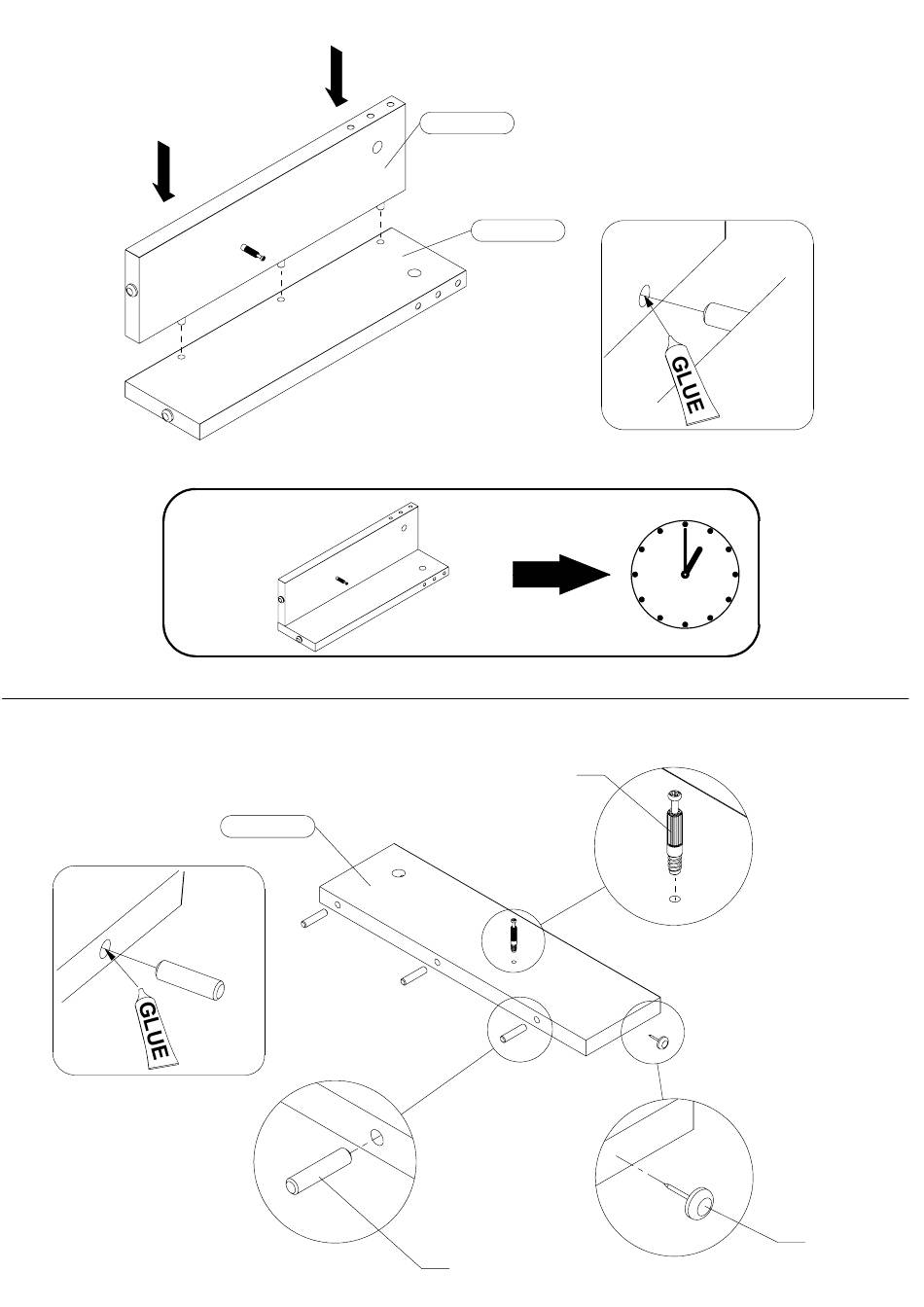 GLUE

GLUE