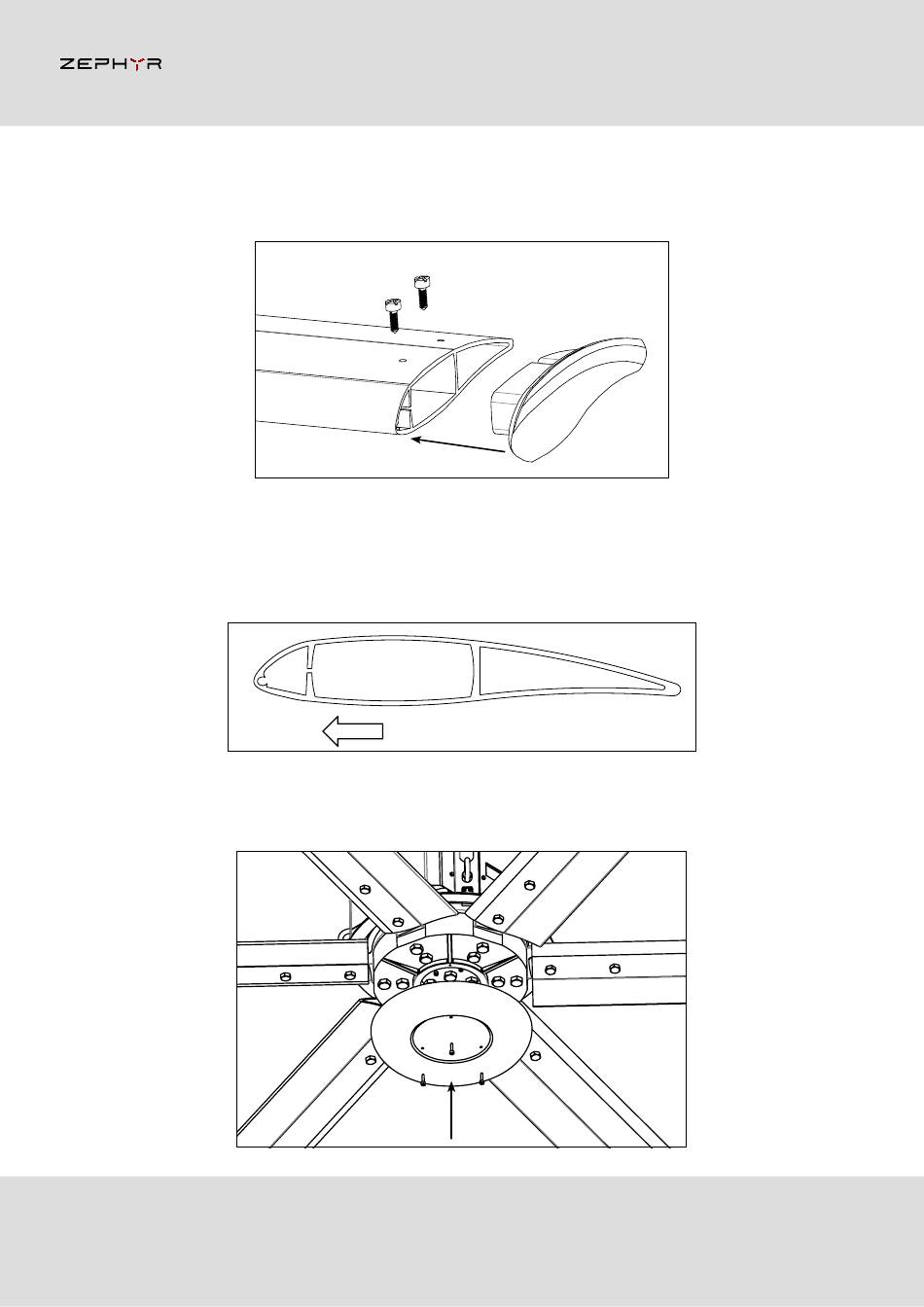 ZEPHYR