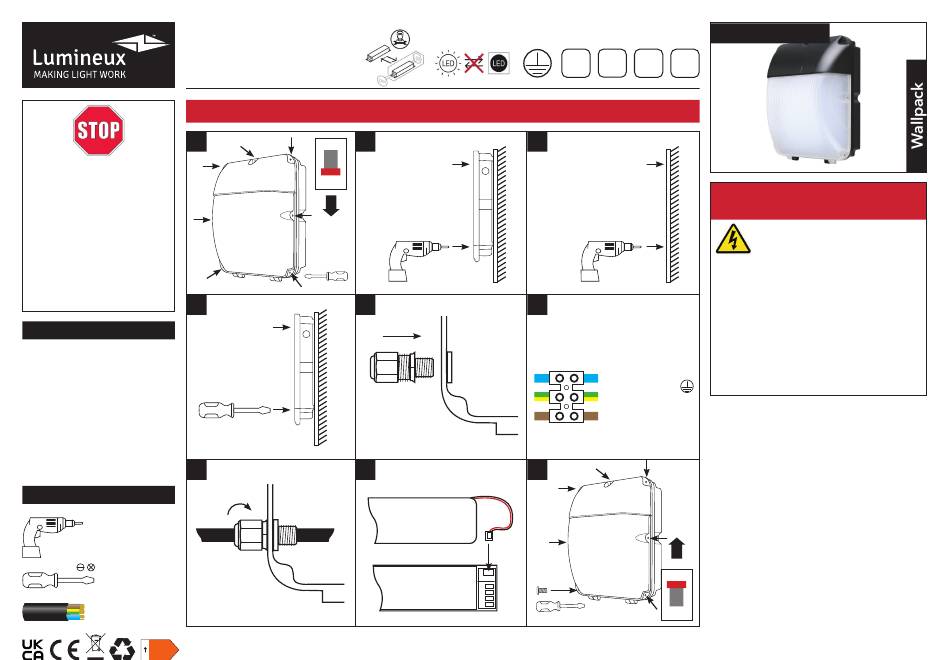 Lumineux
MAKING LIGHT WORK

STOP

LED

LED

Wallpack

UK CA CE