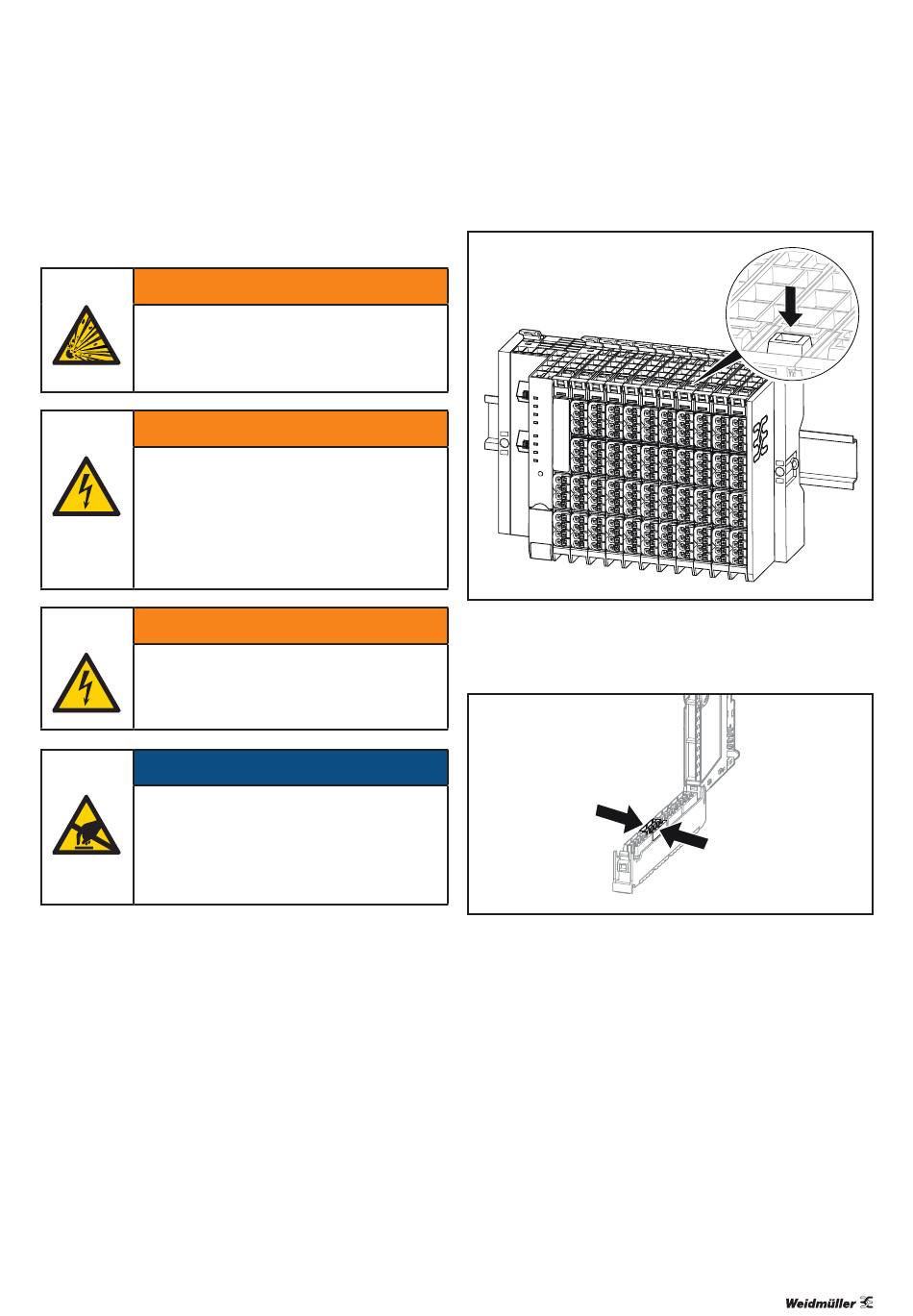 Weidmüller