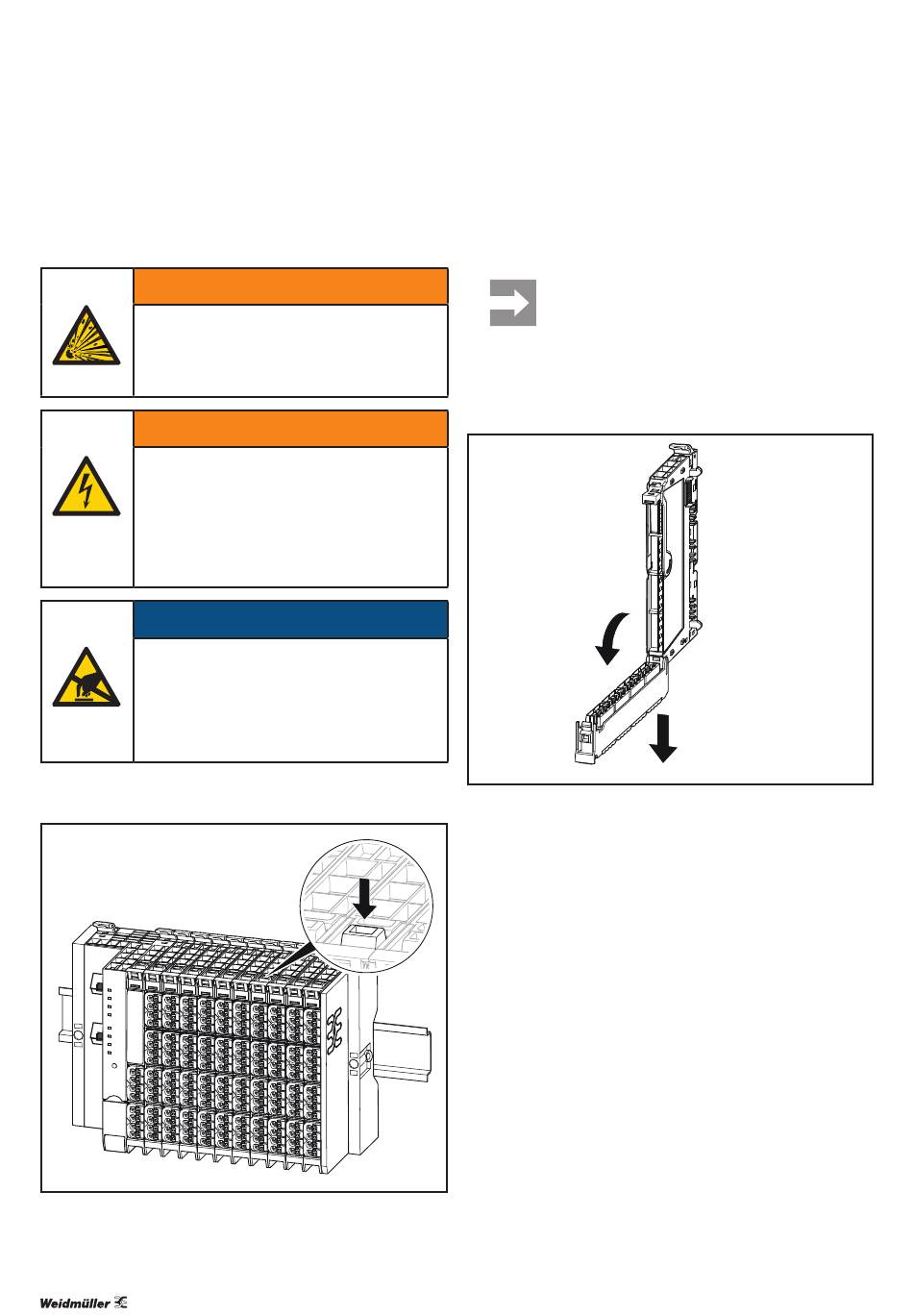 Weidmüller