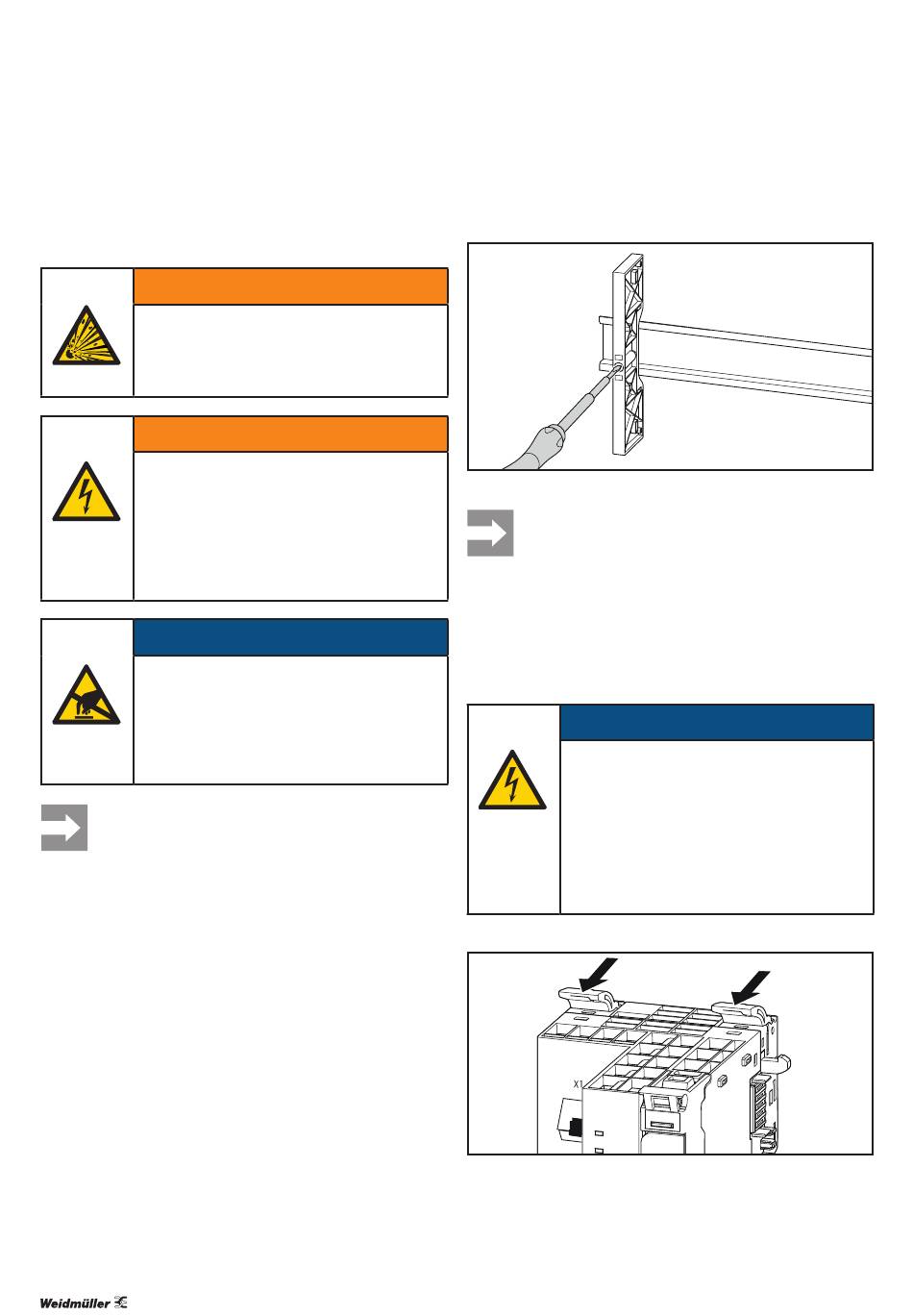 X1

Weidmüller