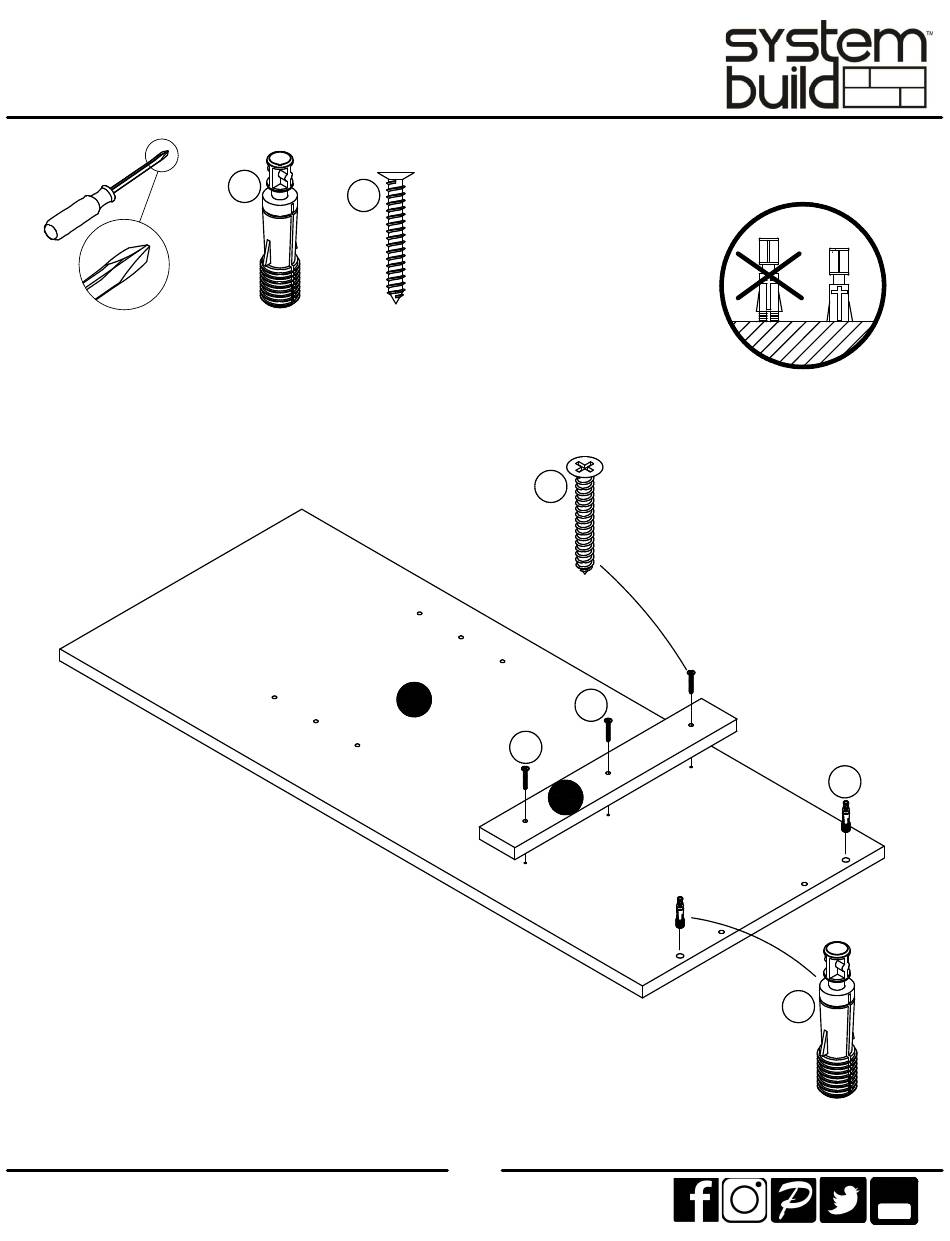 system build™