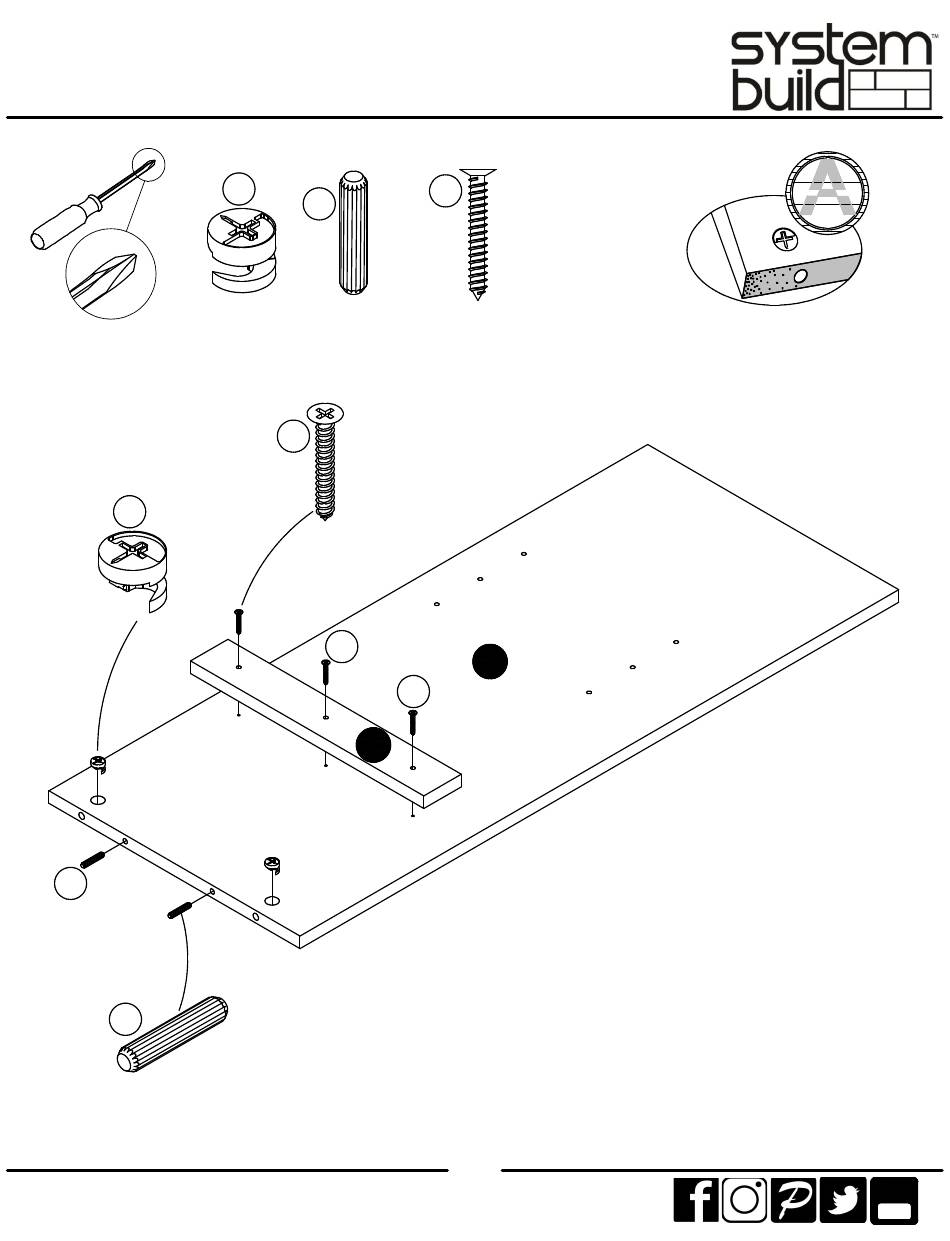 system build™

A