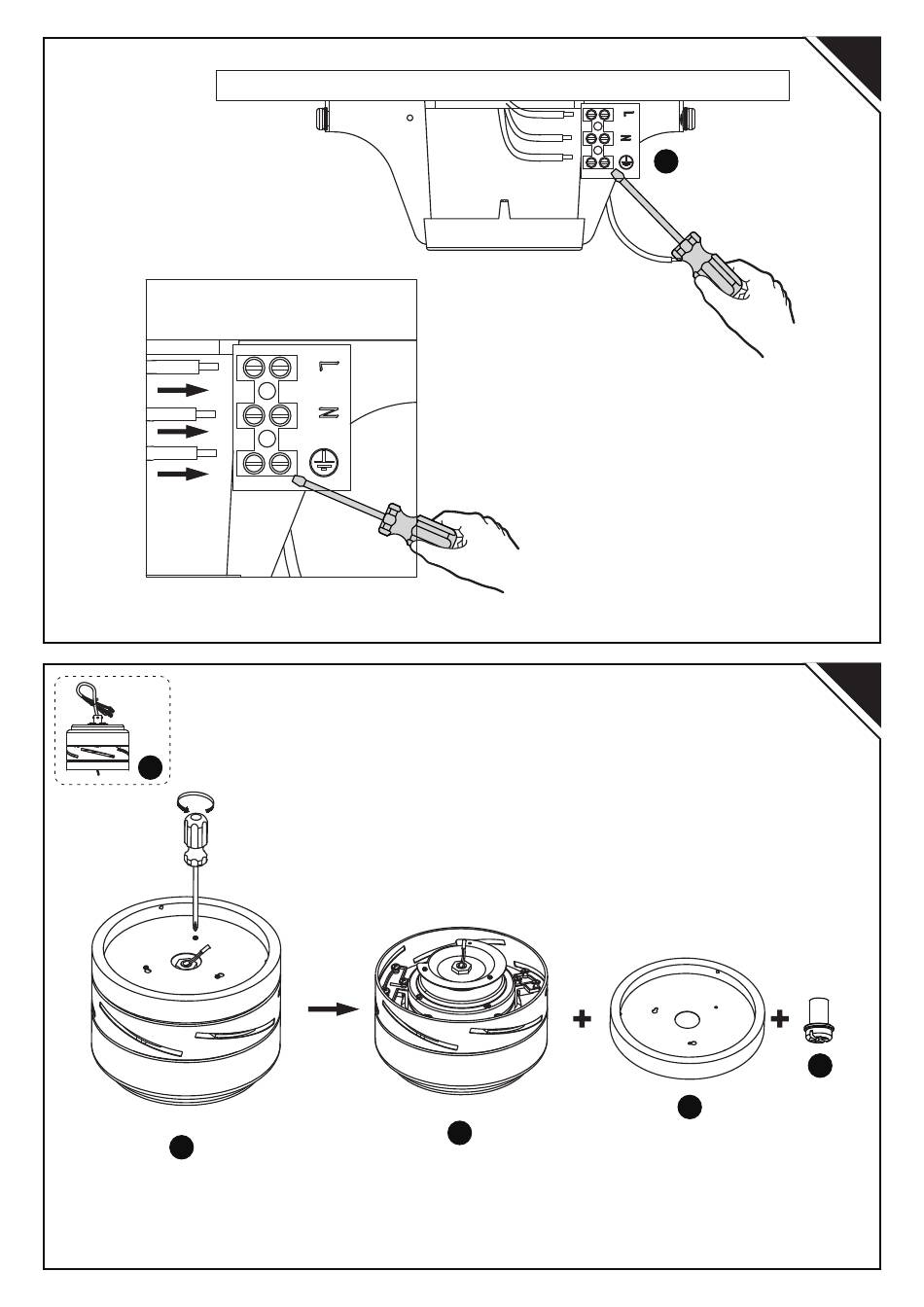 L
N
L
N