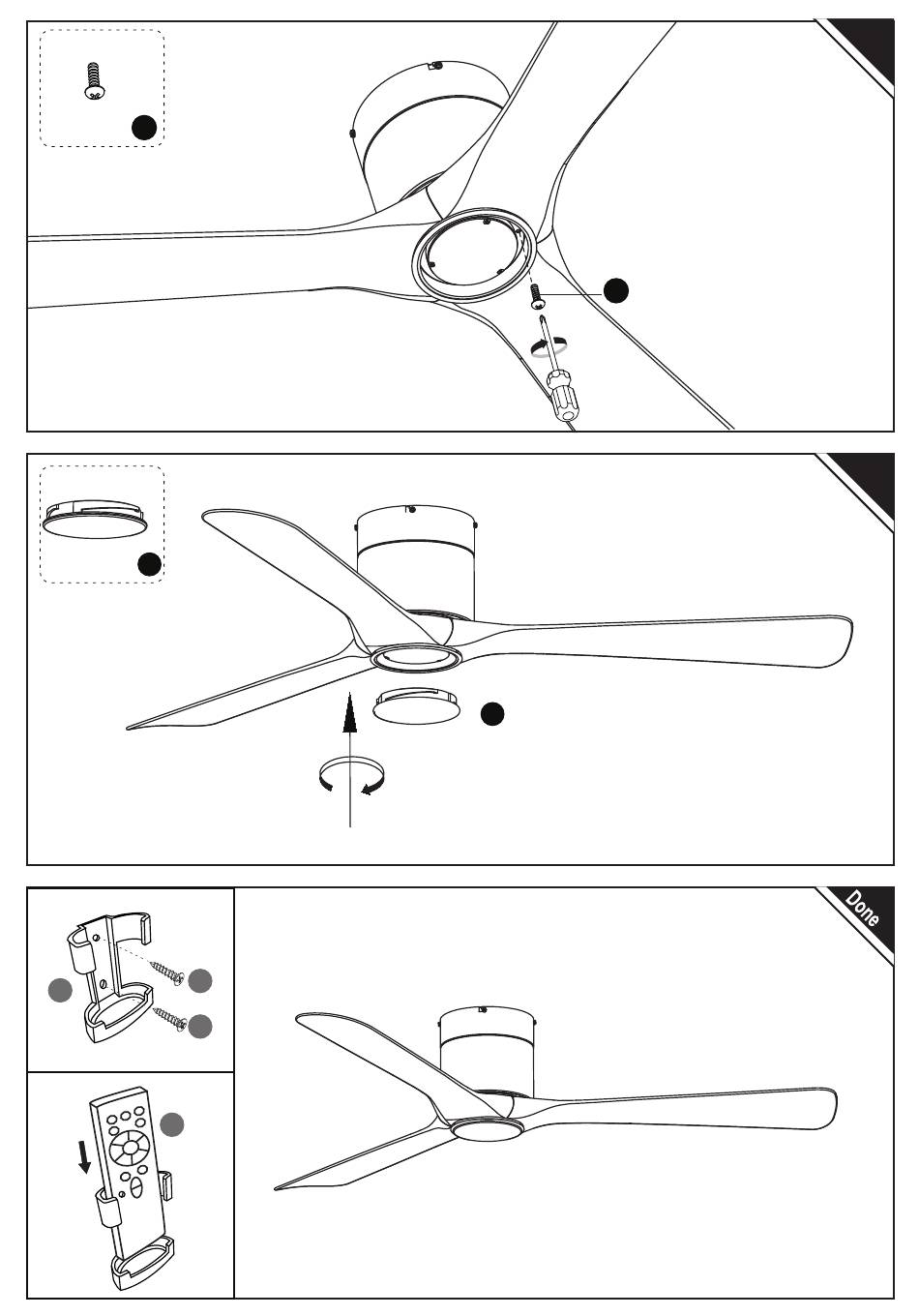 Done