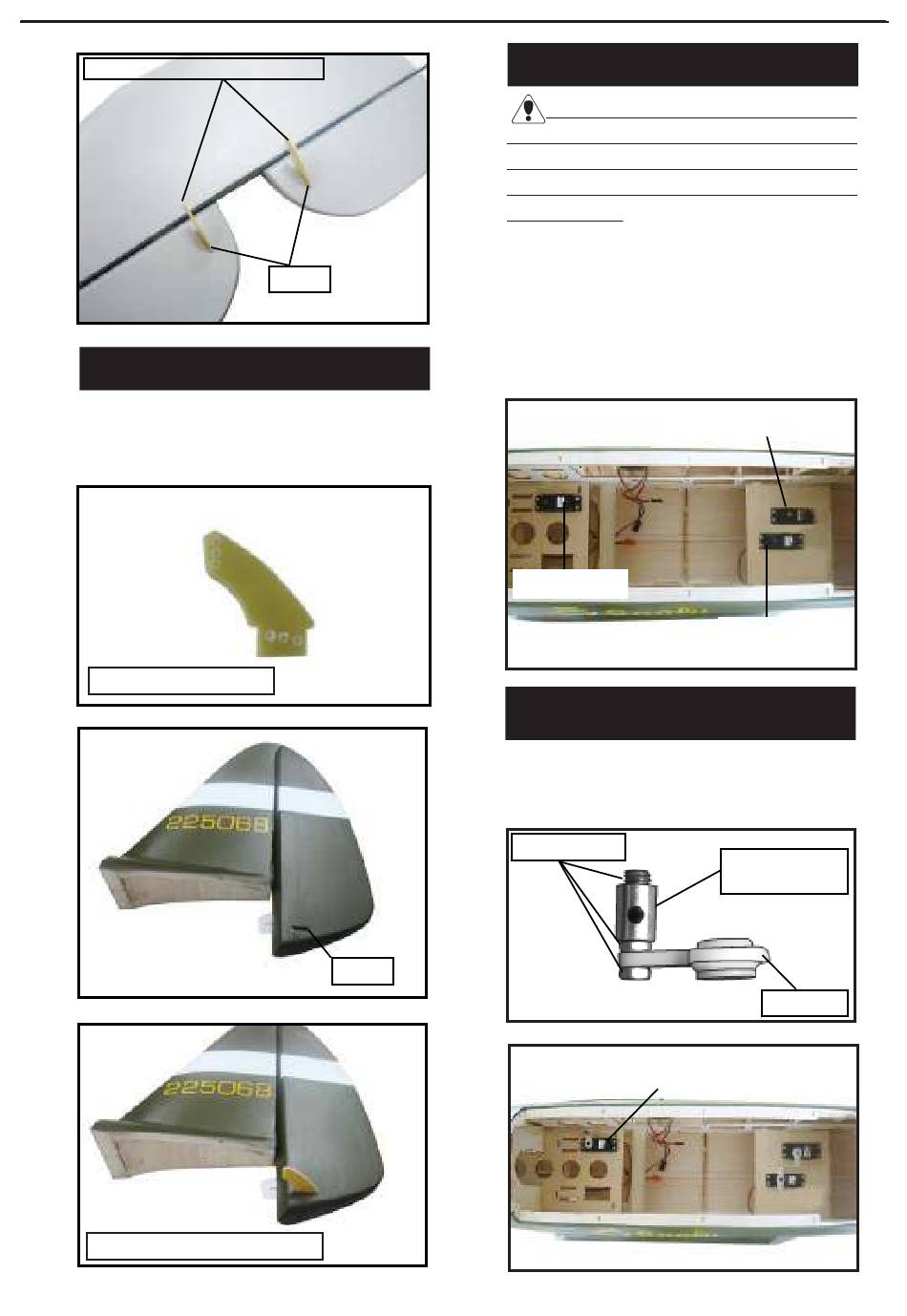 225068

225068