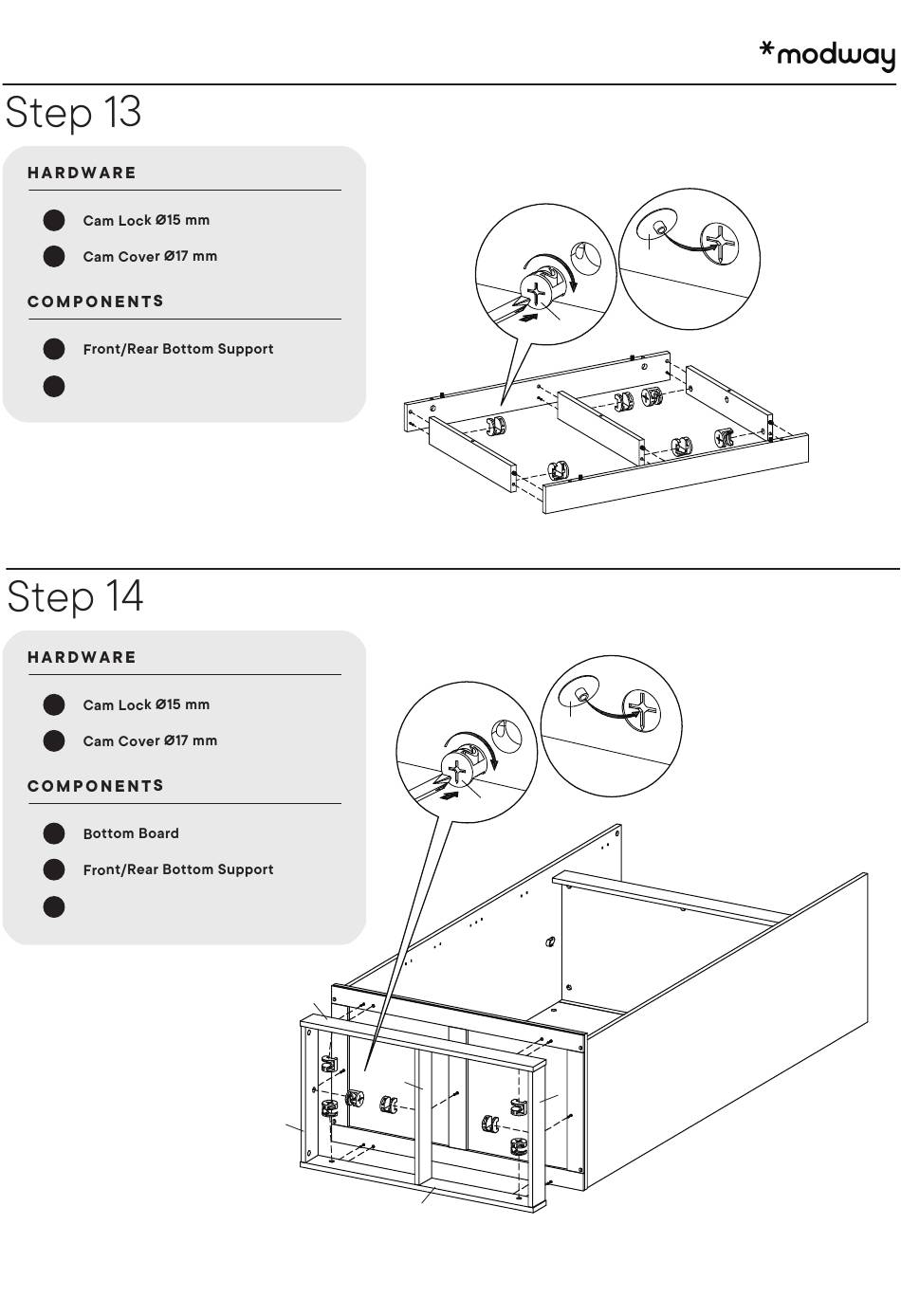 *modway

Step 13

HARDWARE

Cam Lock Ø15 mm

Cam Cover Ø17 mm

COMPONENTS

Front/Rear Bottom Support

Step 14

HARDWARE

Cam Lock Ø15 mm

Cam Cover Ø17 mm

COMPONENTS

Bottom Board

Front/Rear Bottom Support