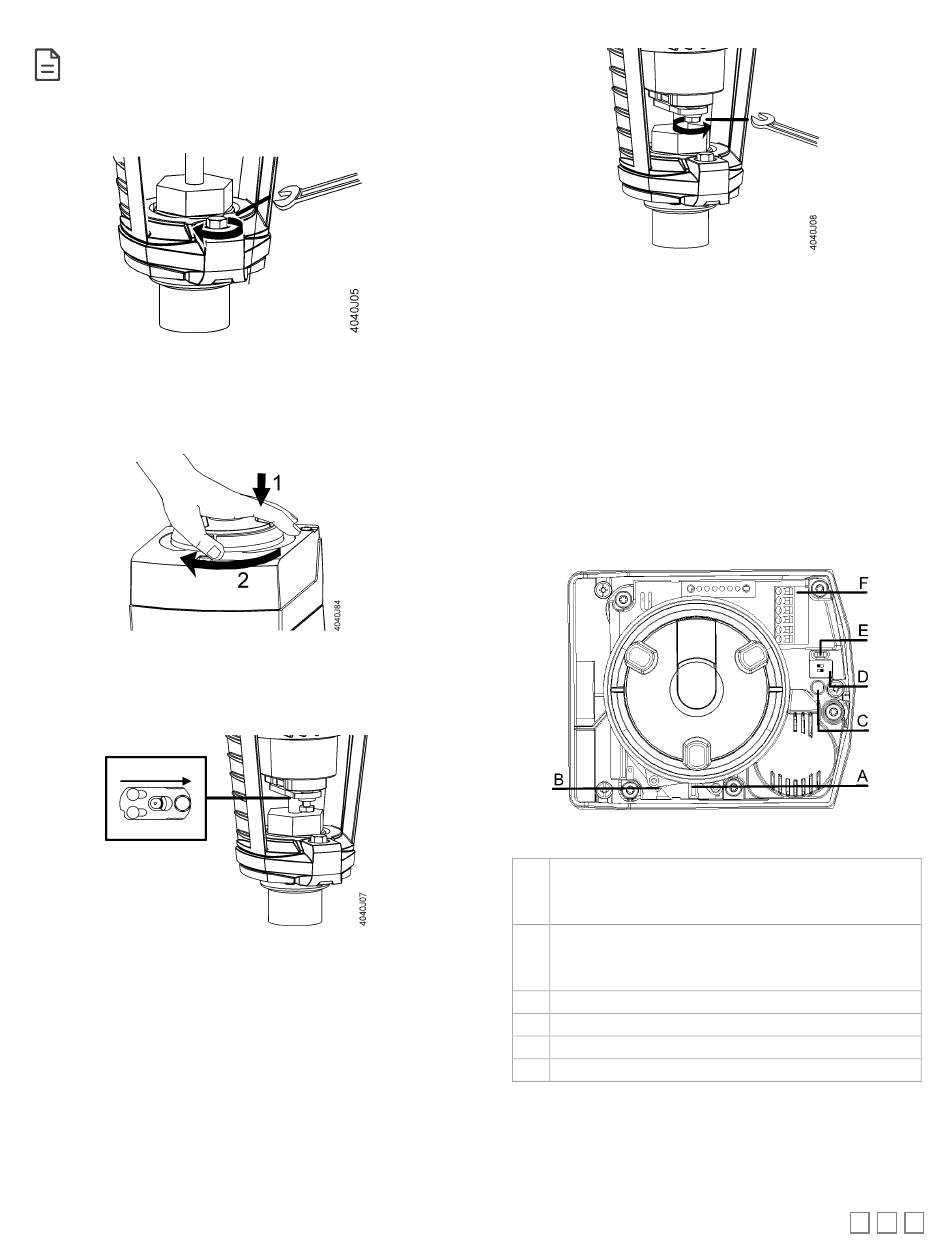 4040J05

1

2

4040J84

4040J07

4040J08

F

E

D

C

B

A