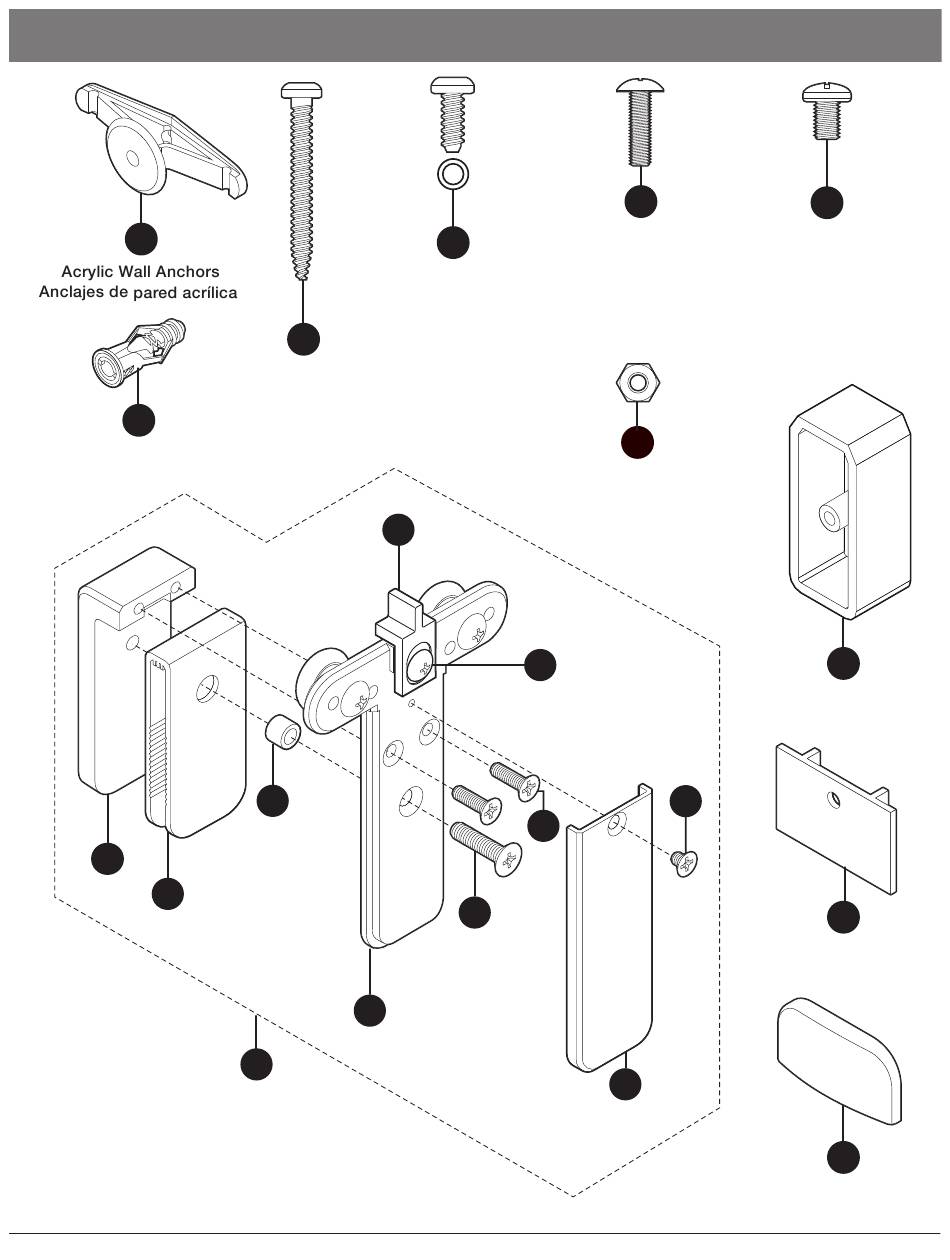 Acrylic Wall Anchors
Anclajes de pared acrílica