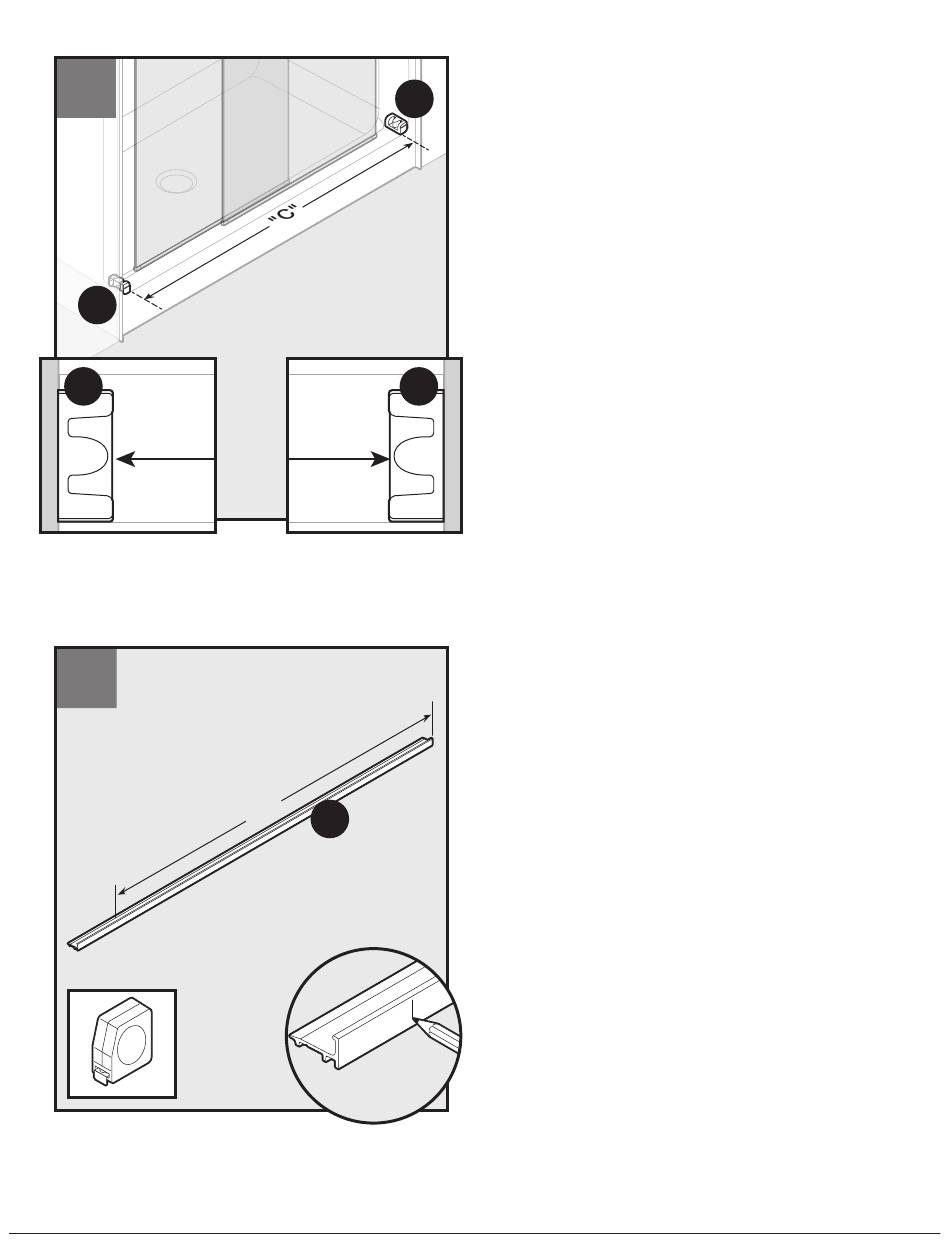 "C"