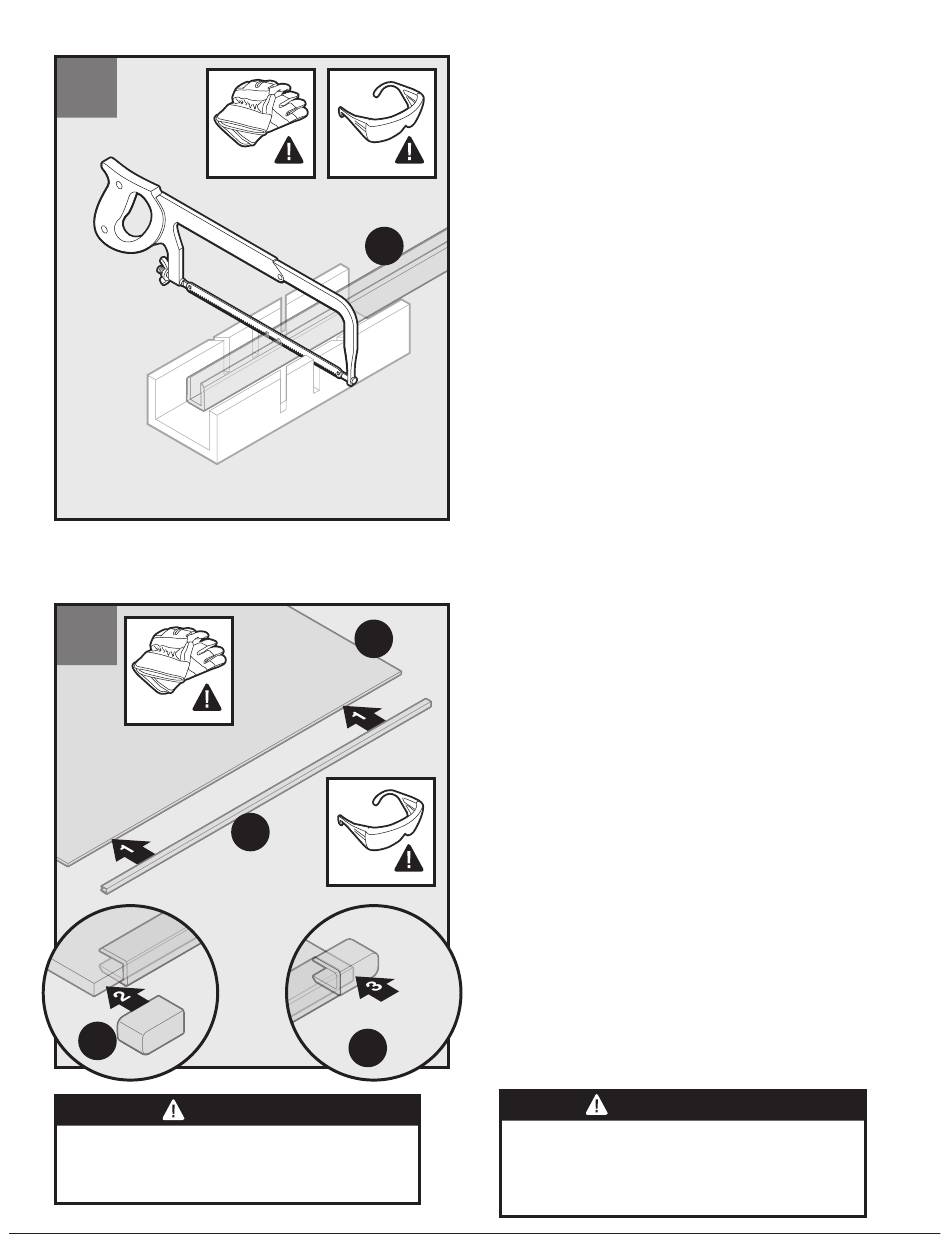 1

1

2

3