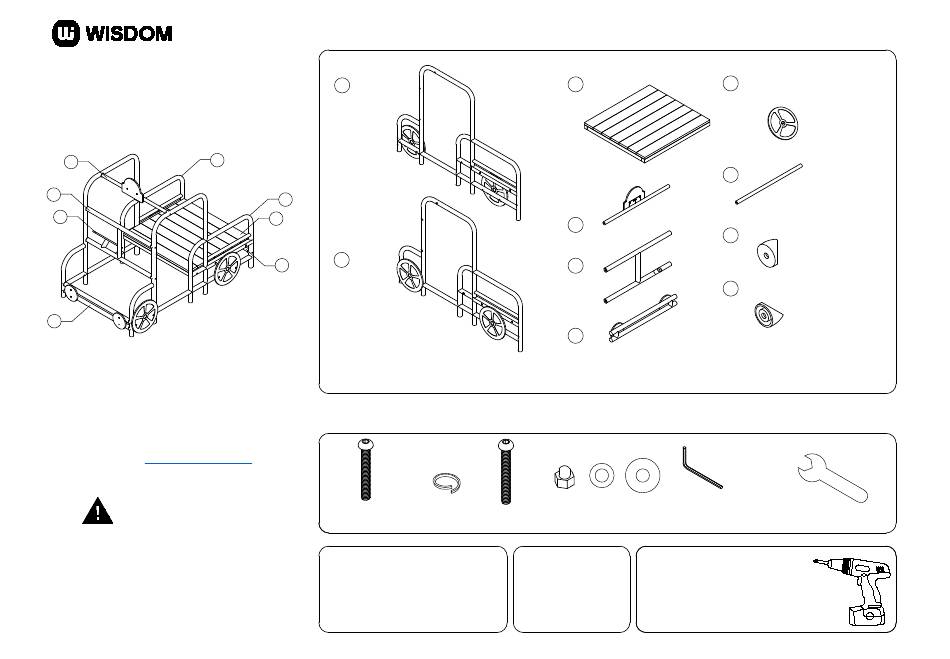 WISDOM