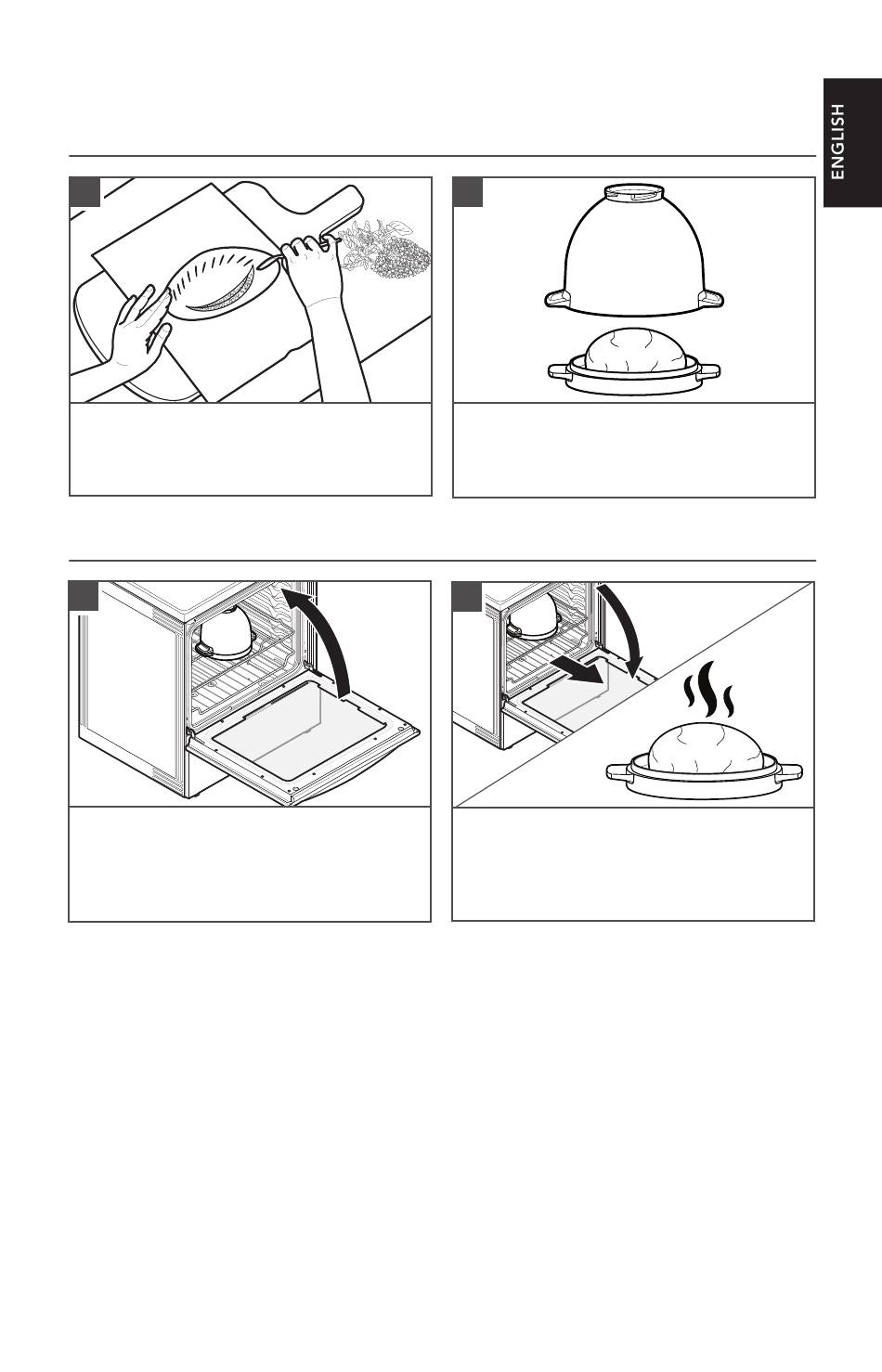 ENGLISH