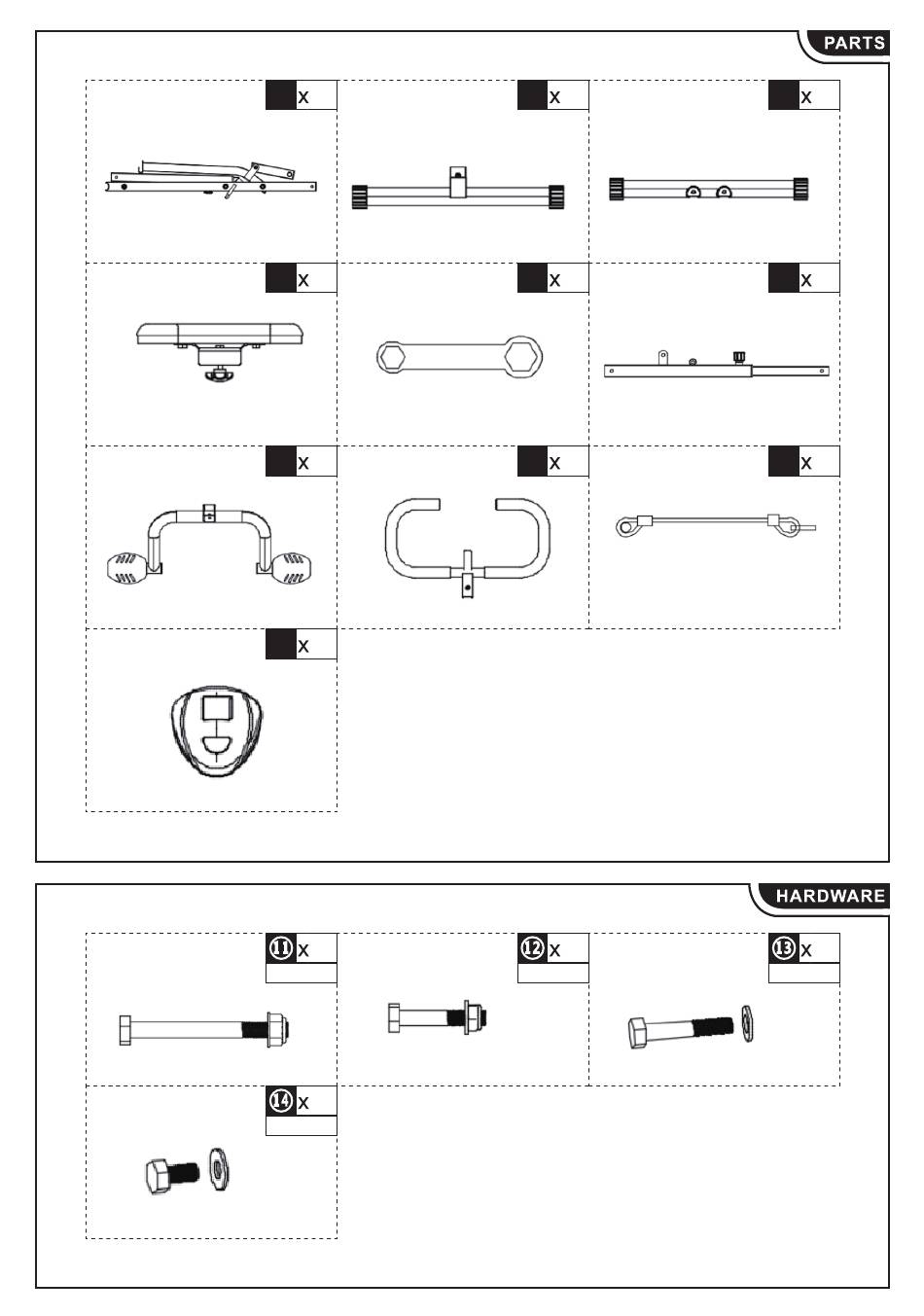 PARTS

x

x

x

x

x

x

x

x

x

x

HARDWARE

11 x

12 x

13 x

14 x