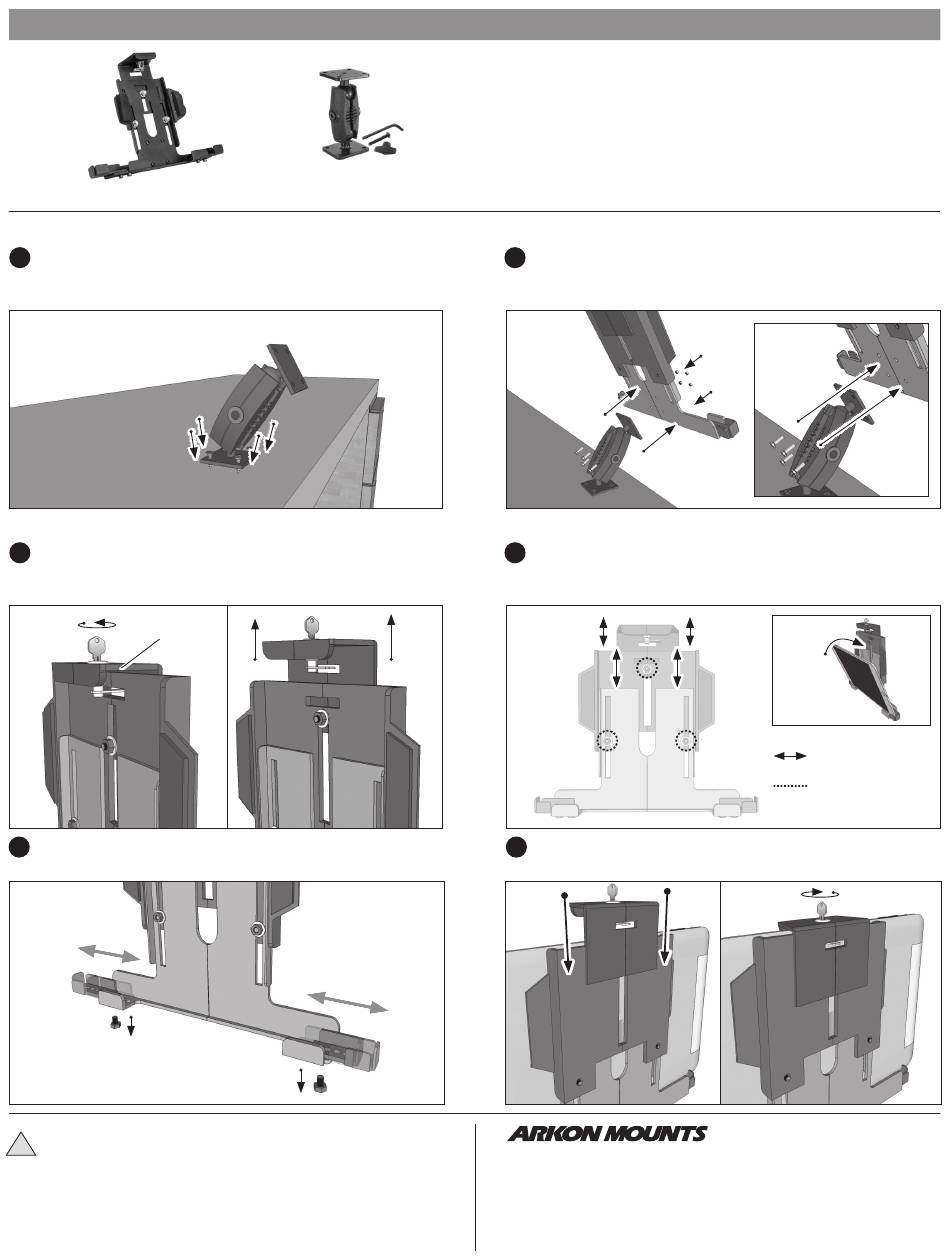 ARKON MOUNTS