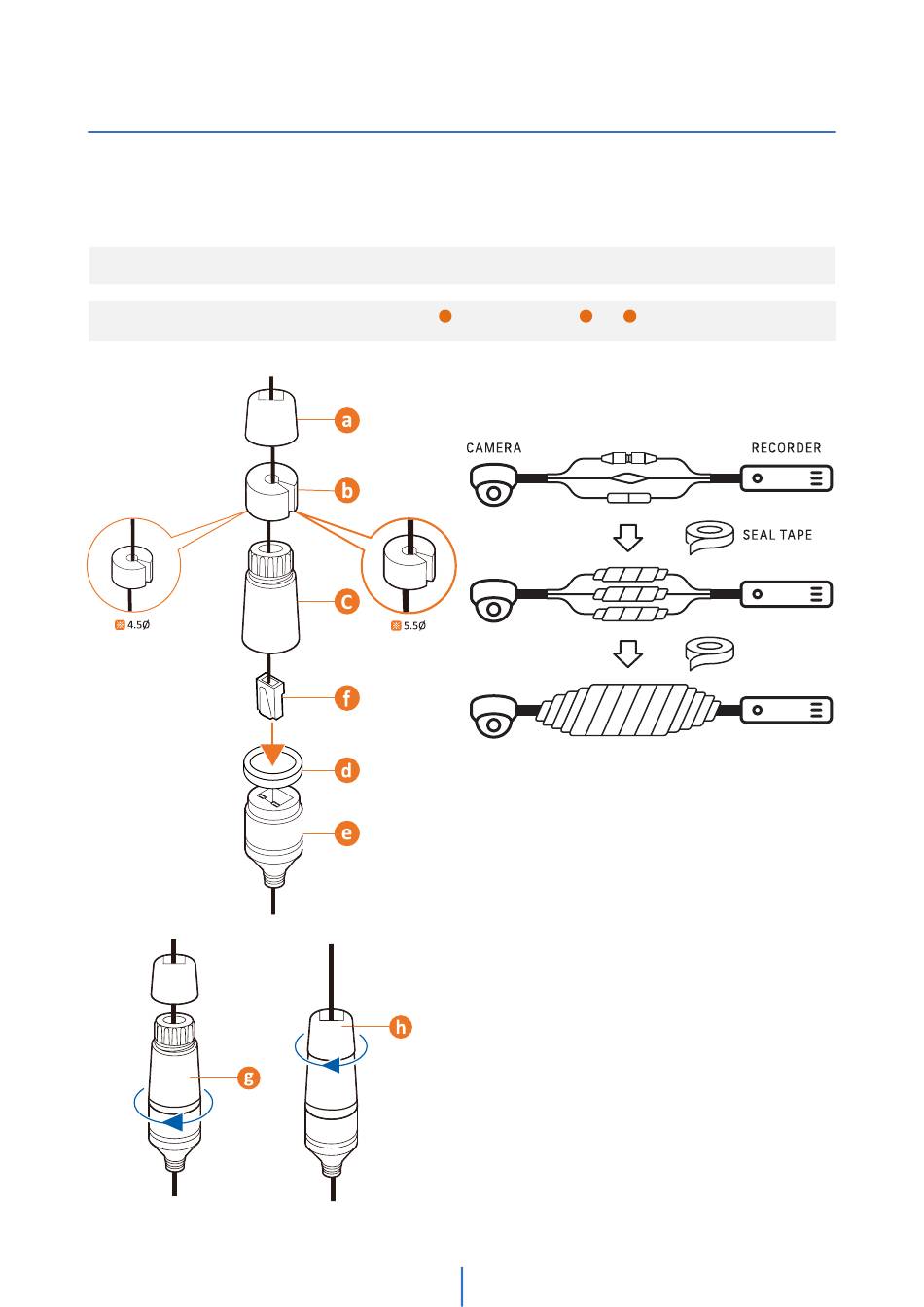 a

b

C

※ 4.5Ø

※ 5.5Ø

f

d

e

g

h

CAMERA

RECORDER

SEAL TAPE