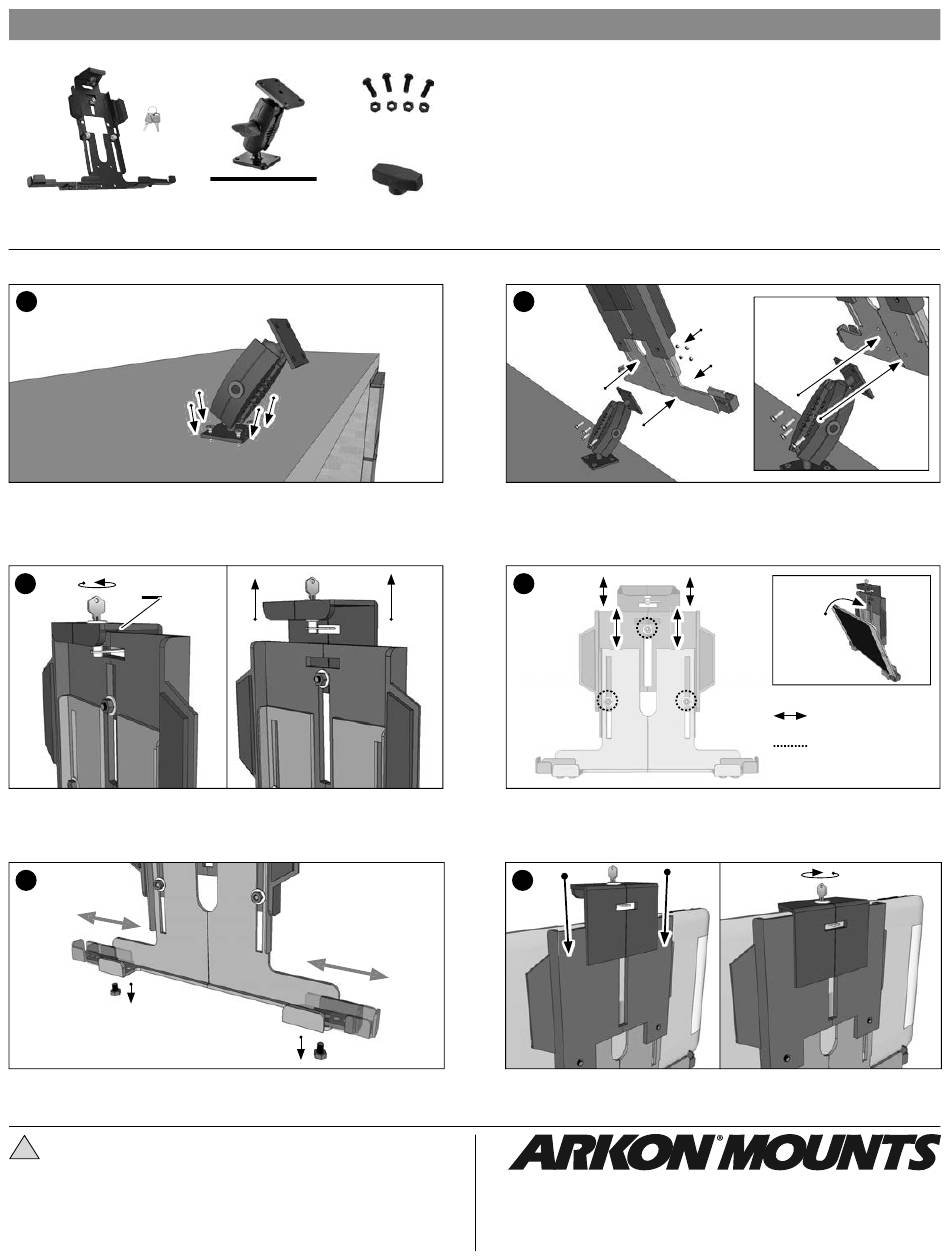 ARKON® MOUNTS