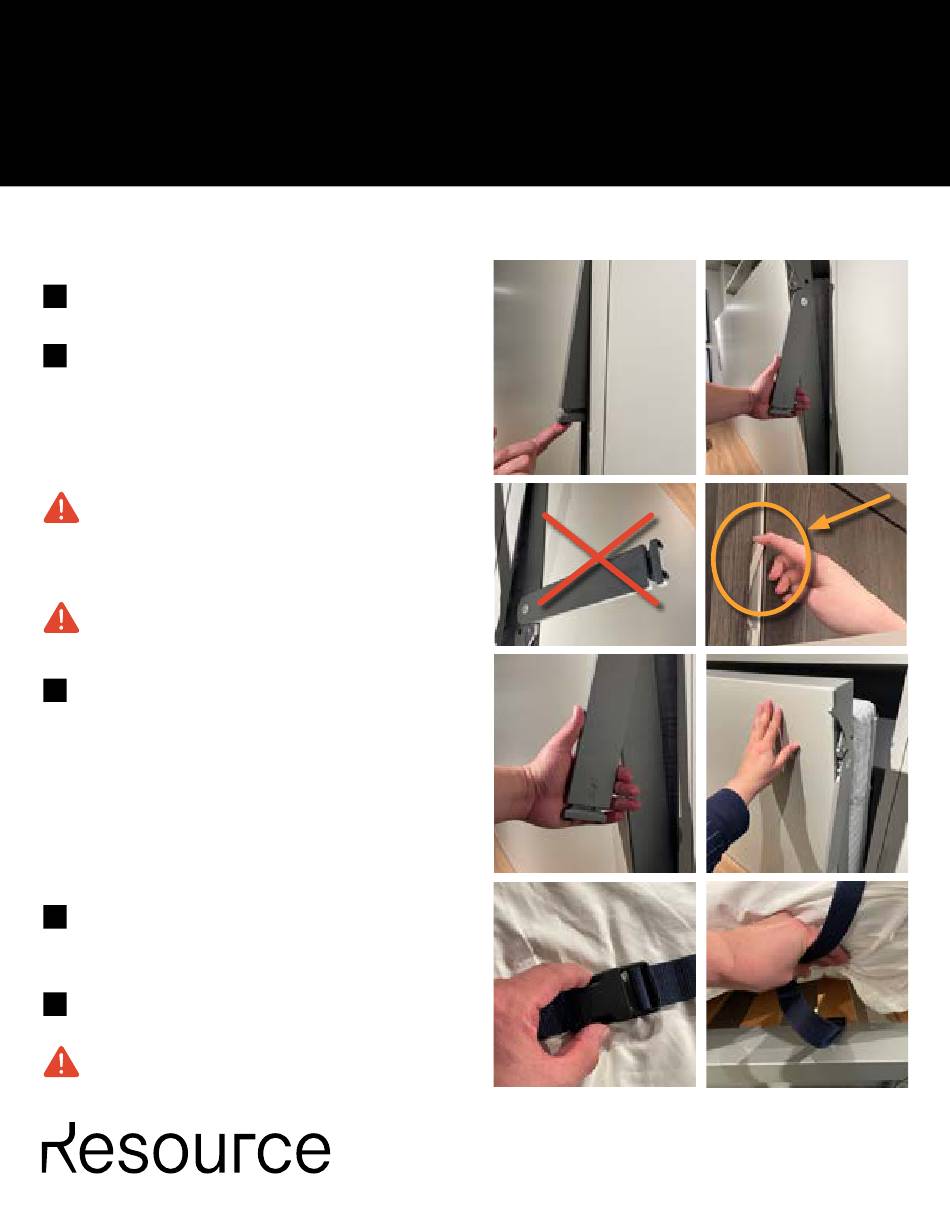 Resource