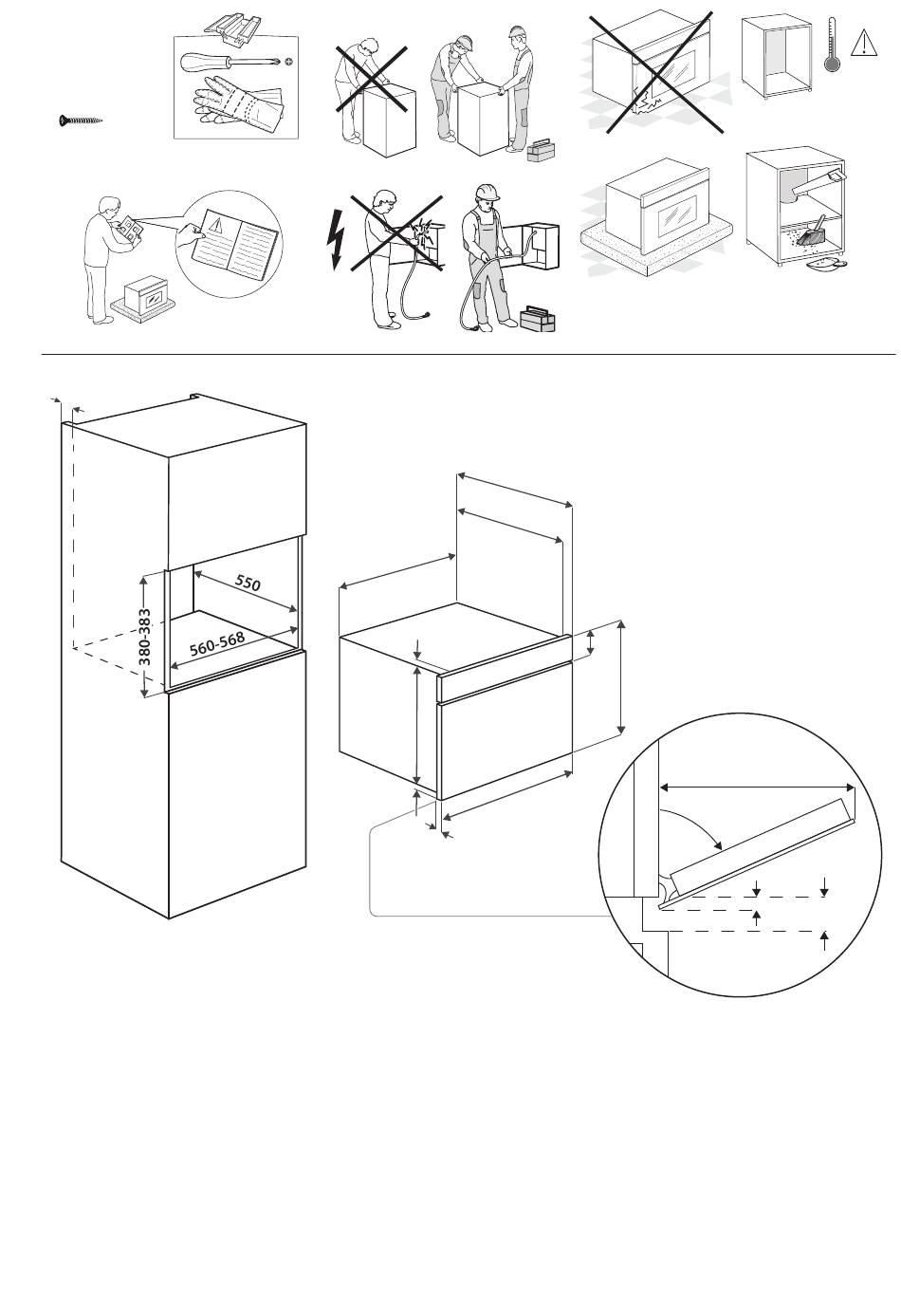 550

380-383

560-568