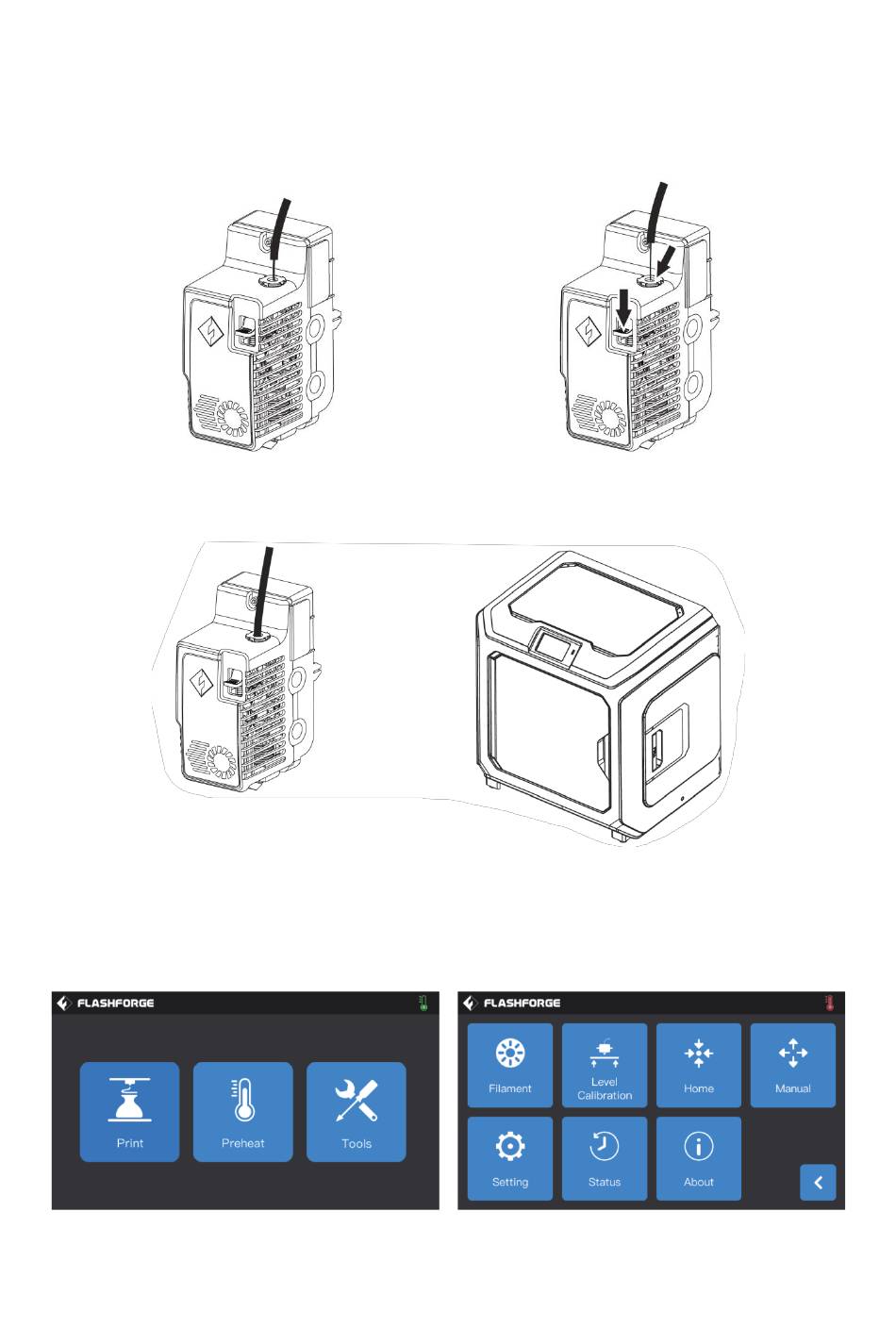 FLASHFORGE

Print

Preheat

Tools

FLASHFORGE

Filament

Level Calibration

Home

Manual

Setting

Status

About