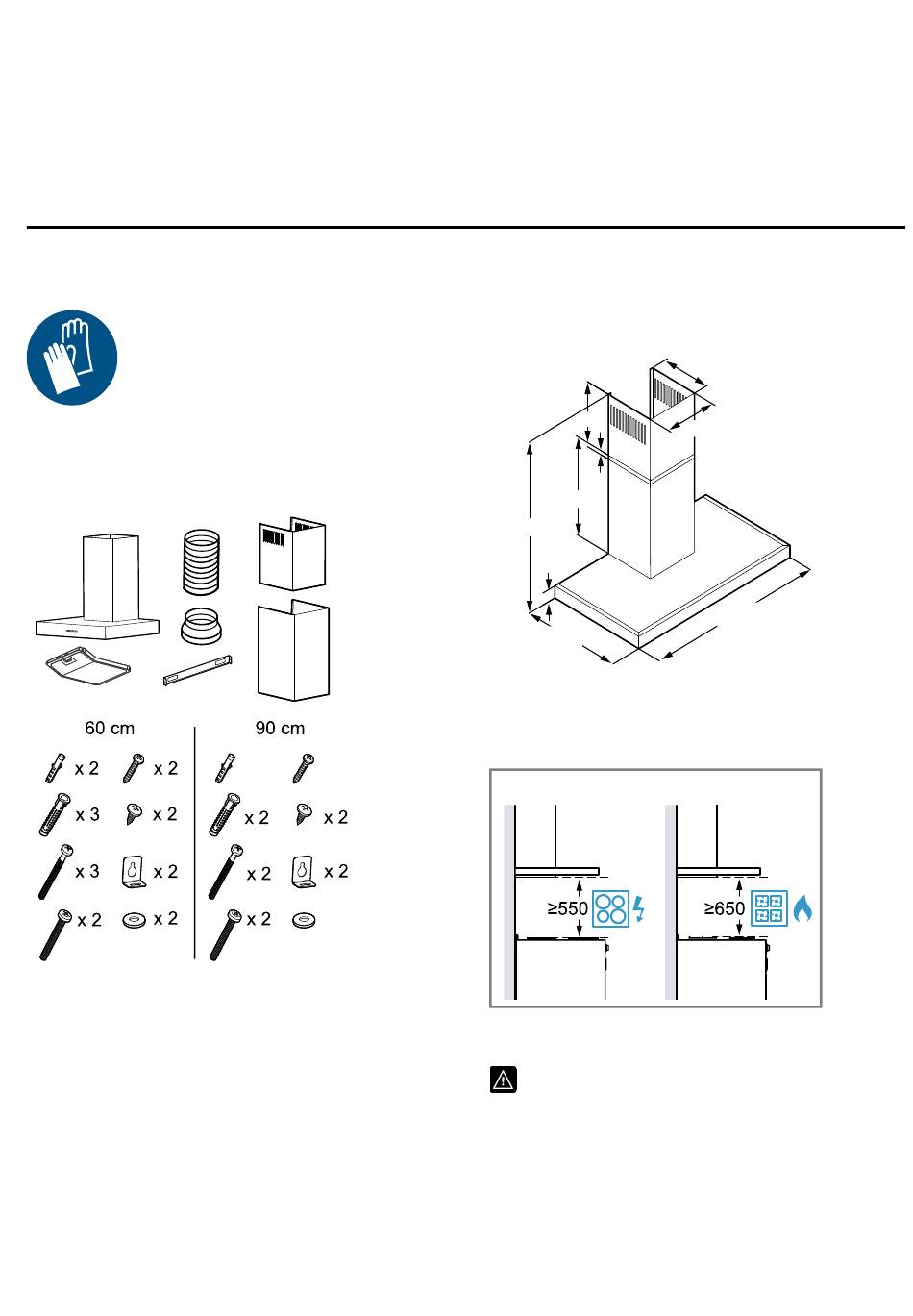 60 cm

x 2
x 2
x 3
x 2
x 3
x 2
x 2
x 2

90 cm

x 2
x 2
x 2
x 2
x 2

≥550

≥650