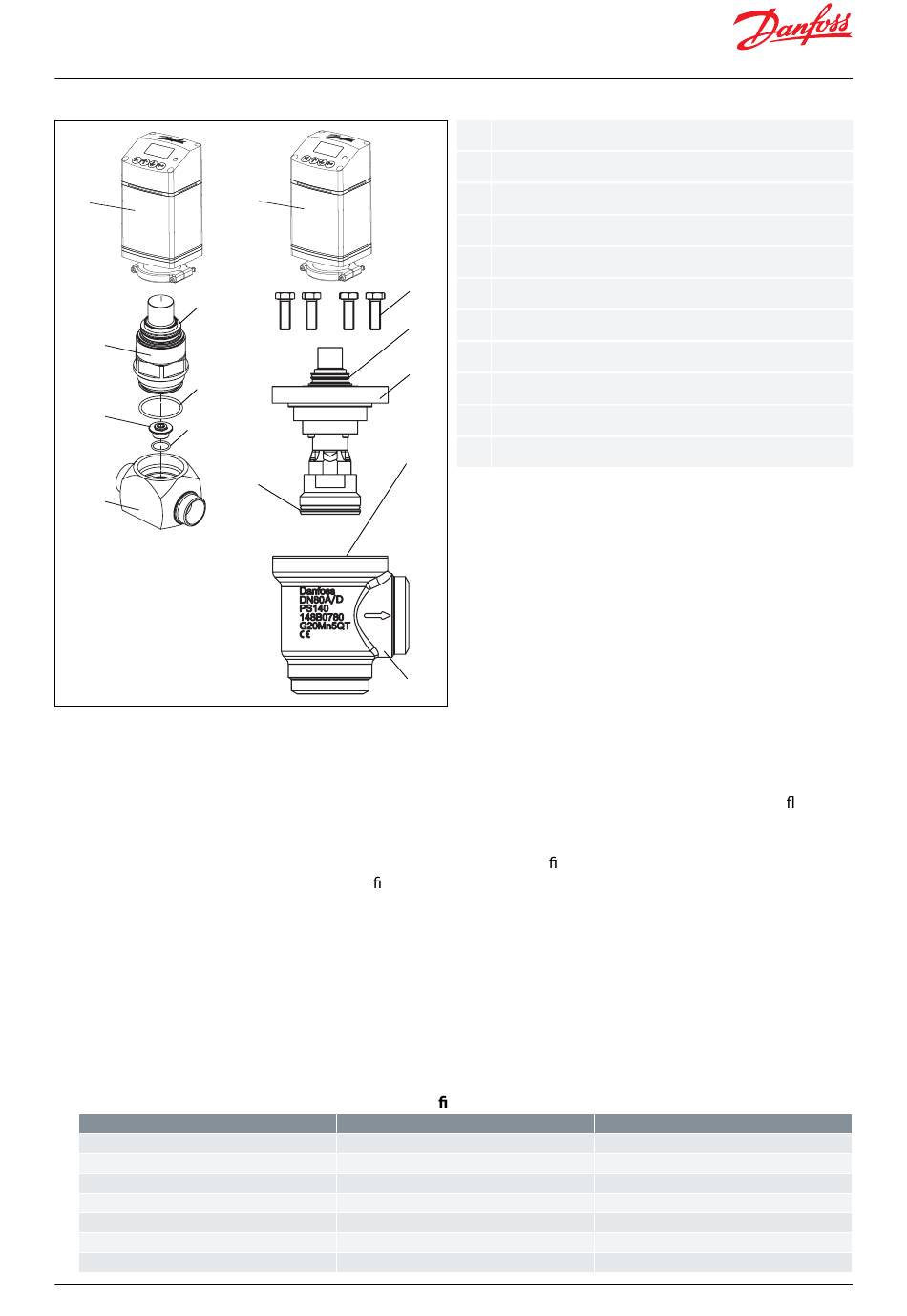 Danfoss

Danfoss
DN80A/D
PS140
148B0780
G20Mn5QT
CE

ﬂ

ﬁ

ﬁ

ﬁ