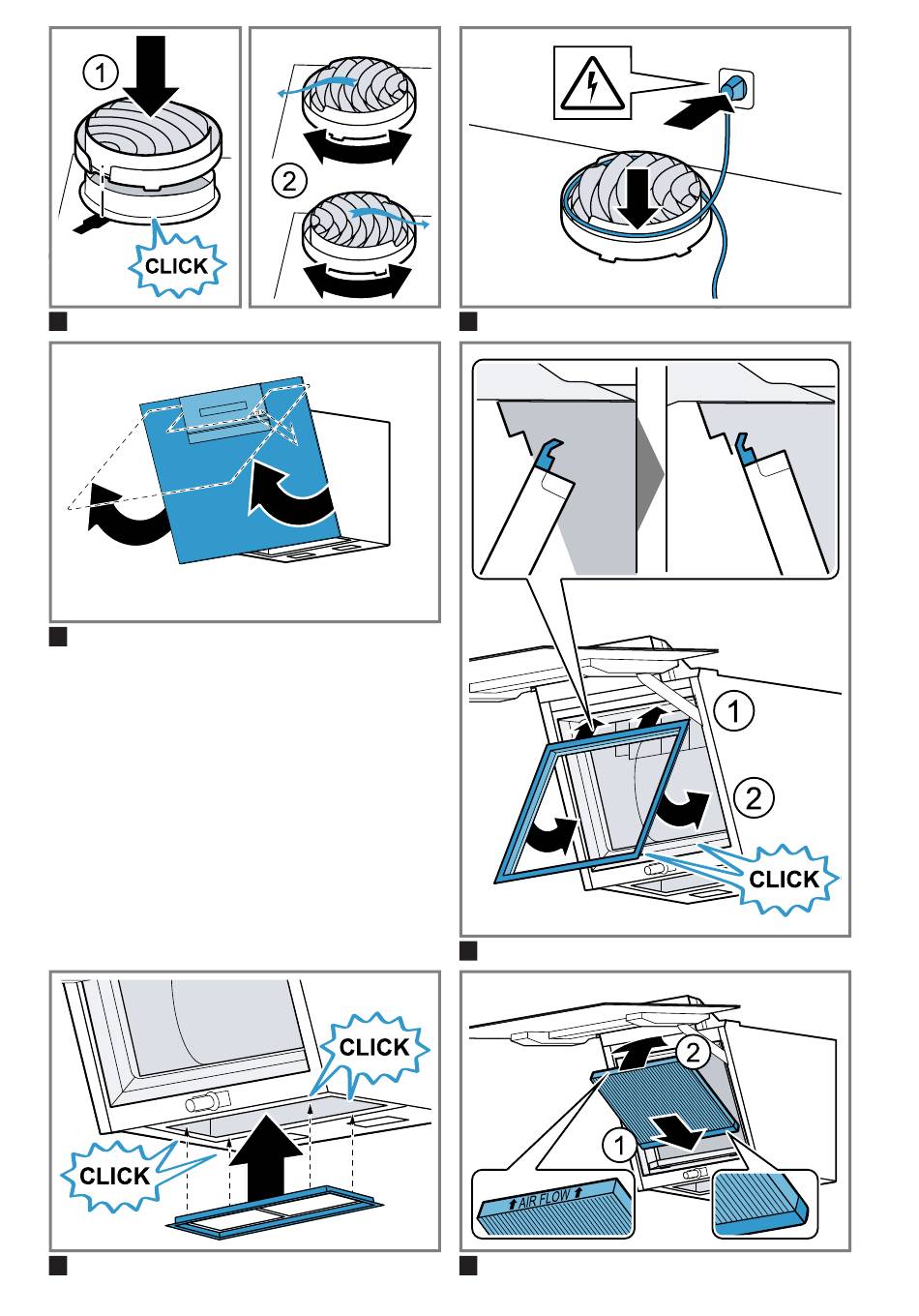 1

CLICK

2

1

2

CLICK

CLICK

CLICK

2

1

AIR FLOW