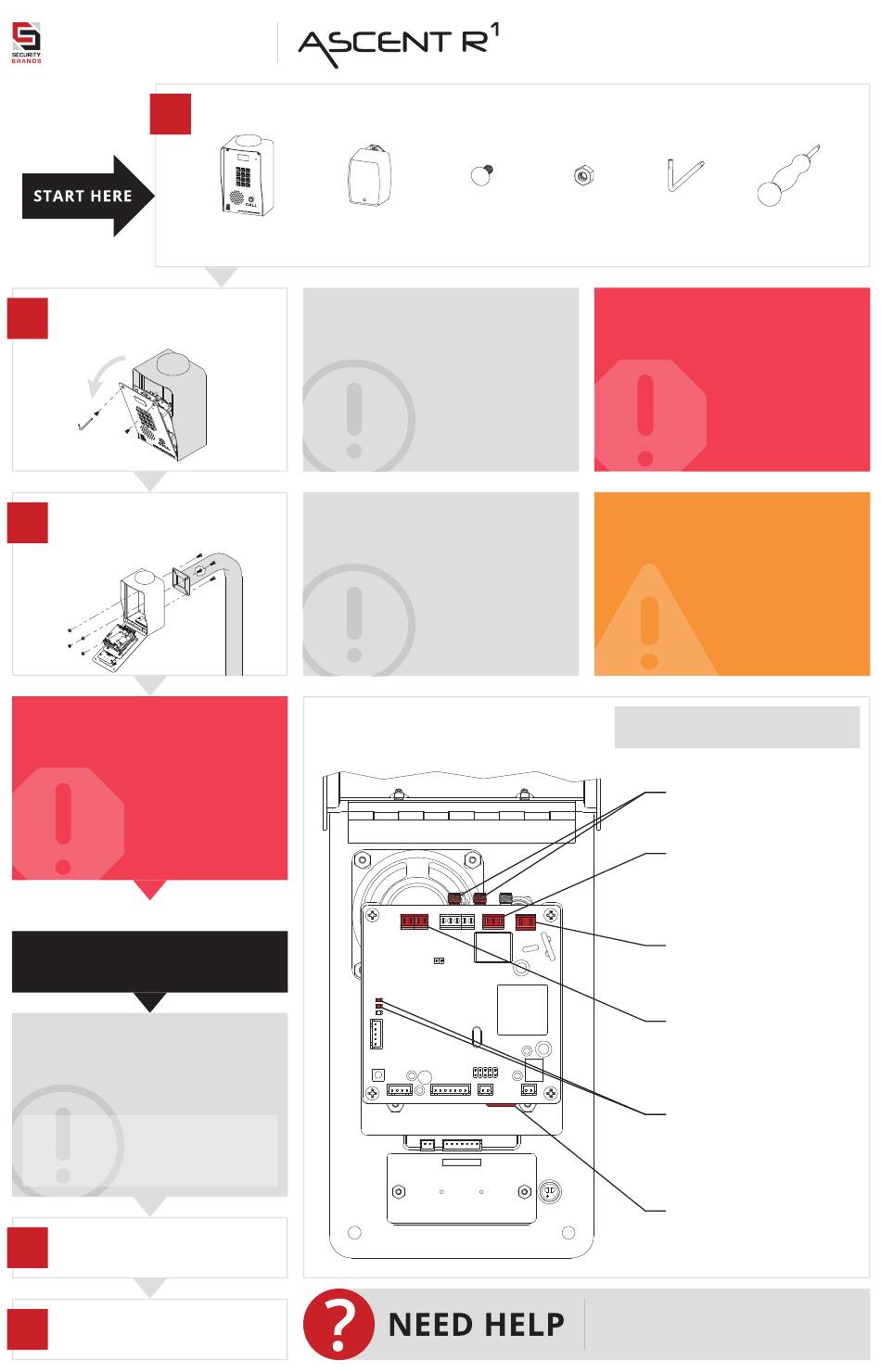 SECURITY BRANDS

ASCENT R$^1$

START HERE

CALL

NEED HELP