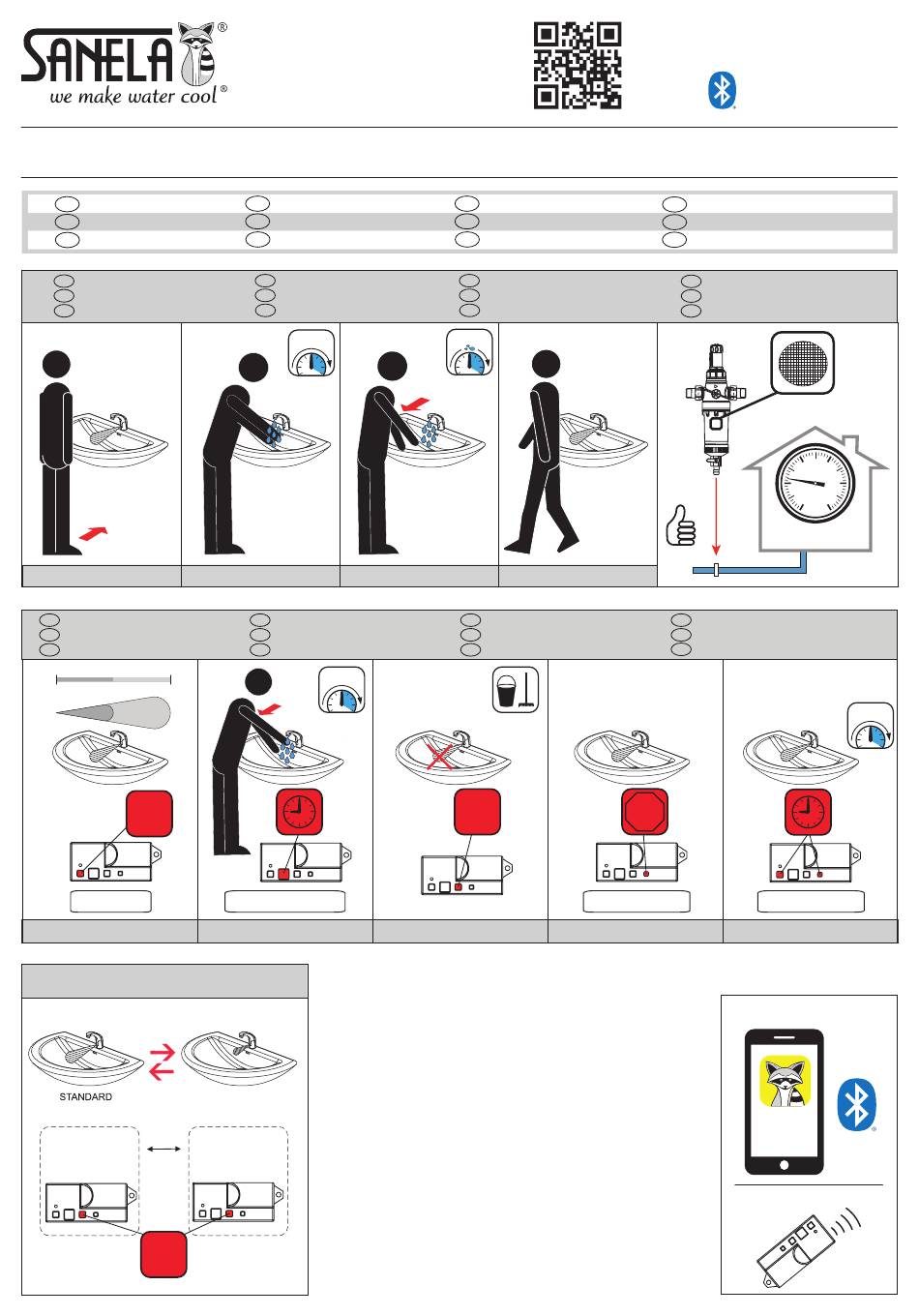 SANELA®
we make water cool®

STANDARD