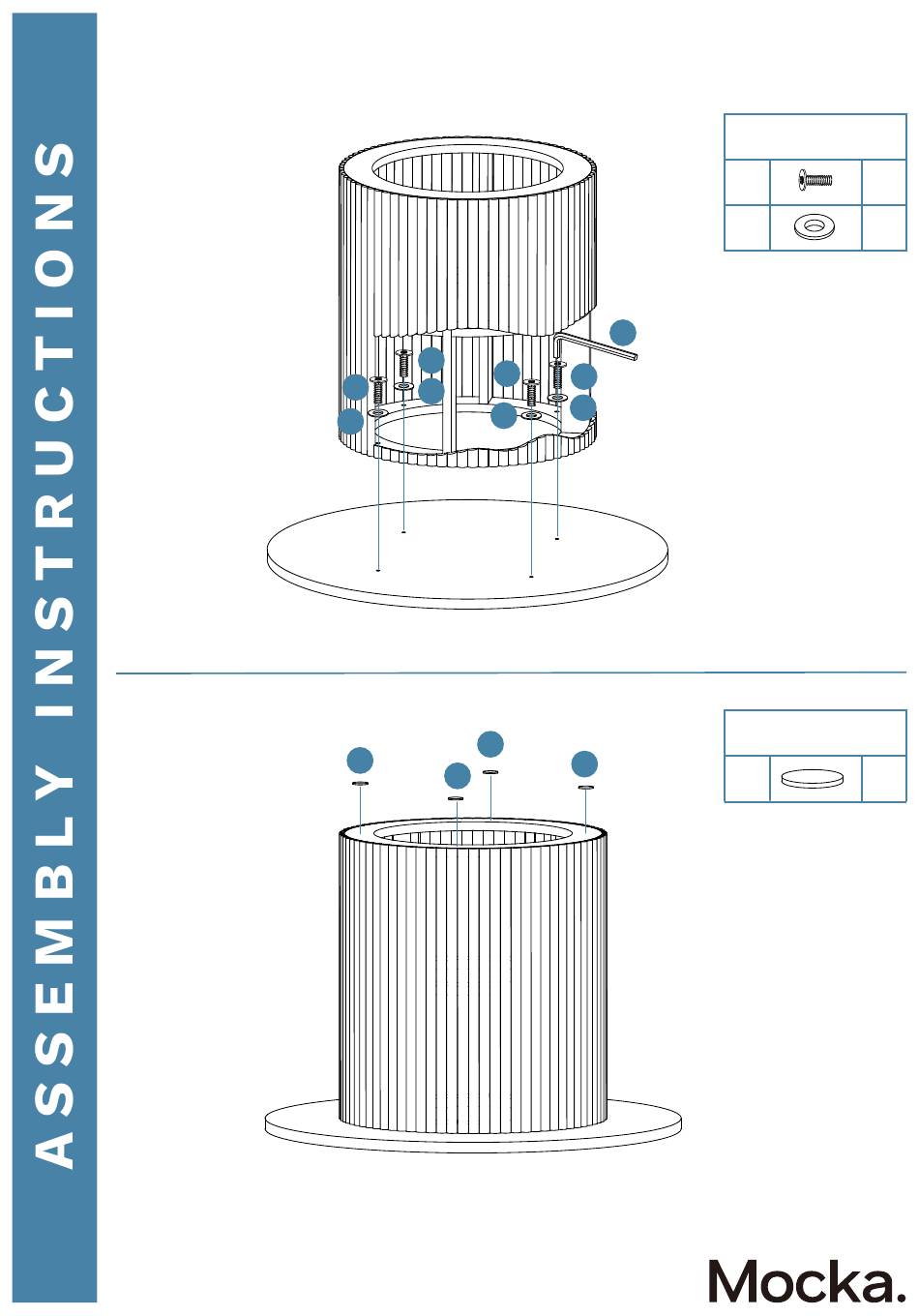 ASSEMBLY INSTRUCTIONS

Mocka.