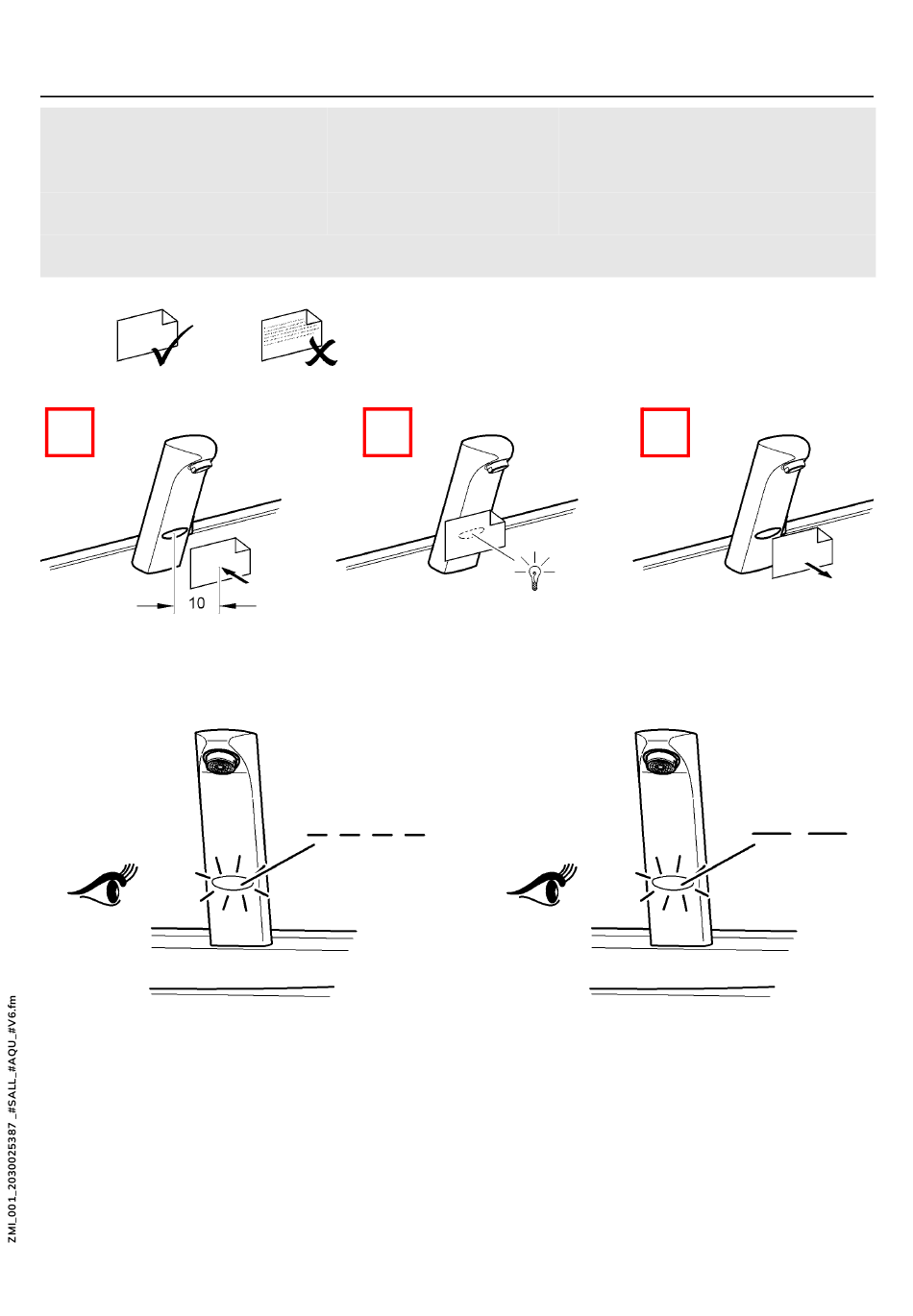 10

ZMI_001_2030025387 _#SALL_#AQU_#V6.fm