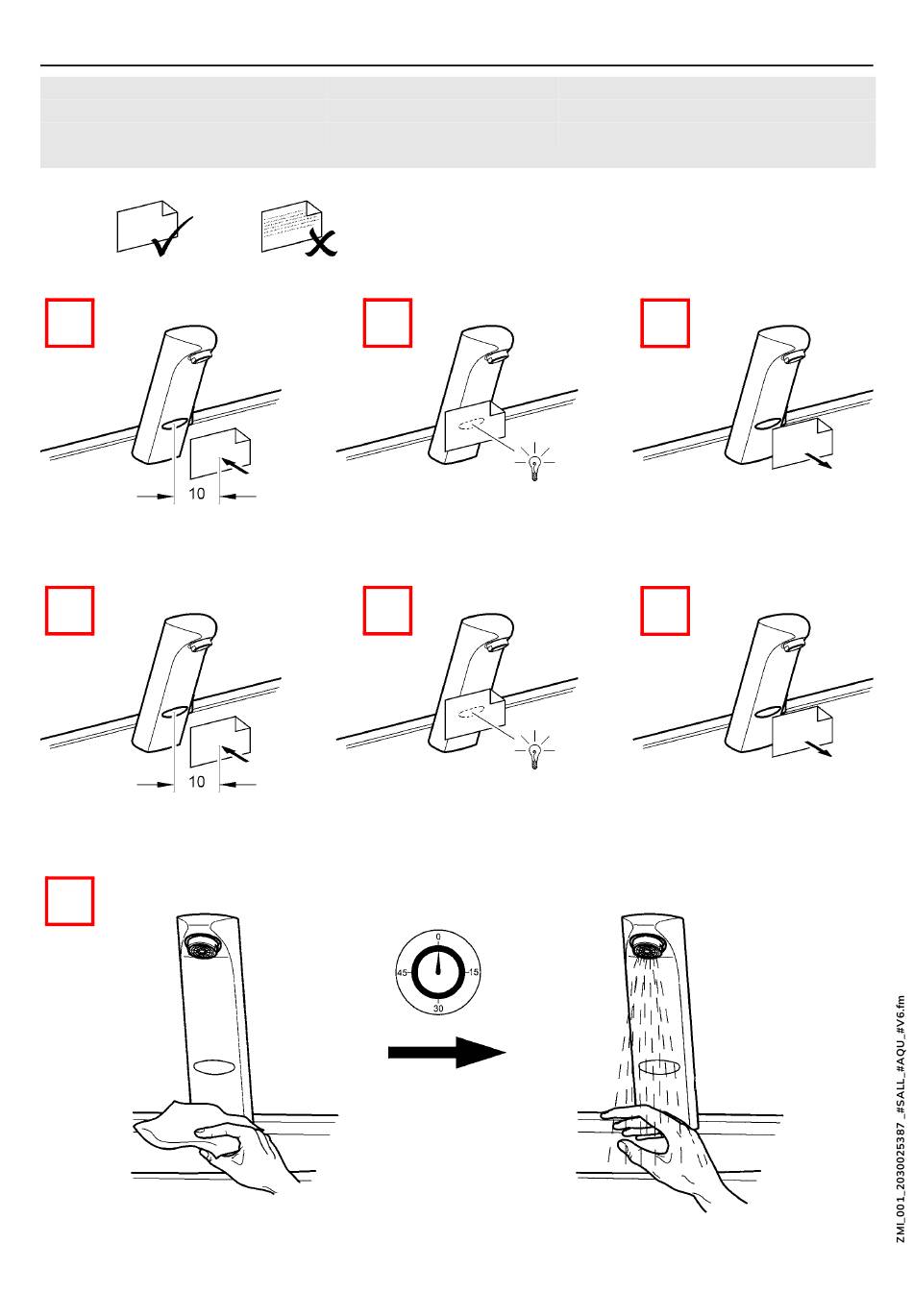 10

10

0
15
30
45

ZMI_001_2030025387_#SALL_#AQU_#V6.fm