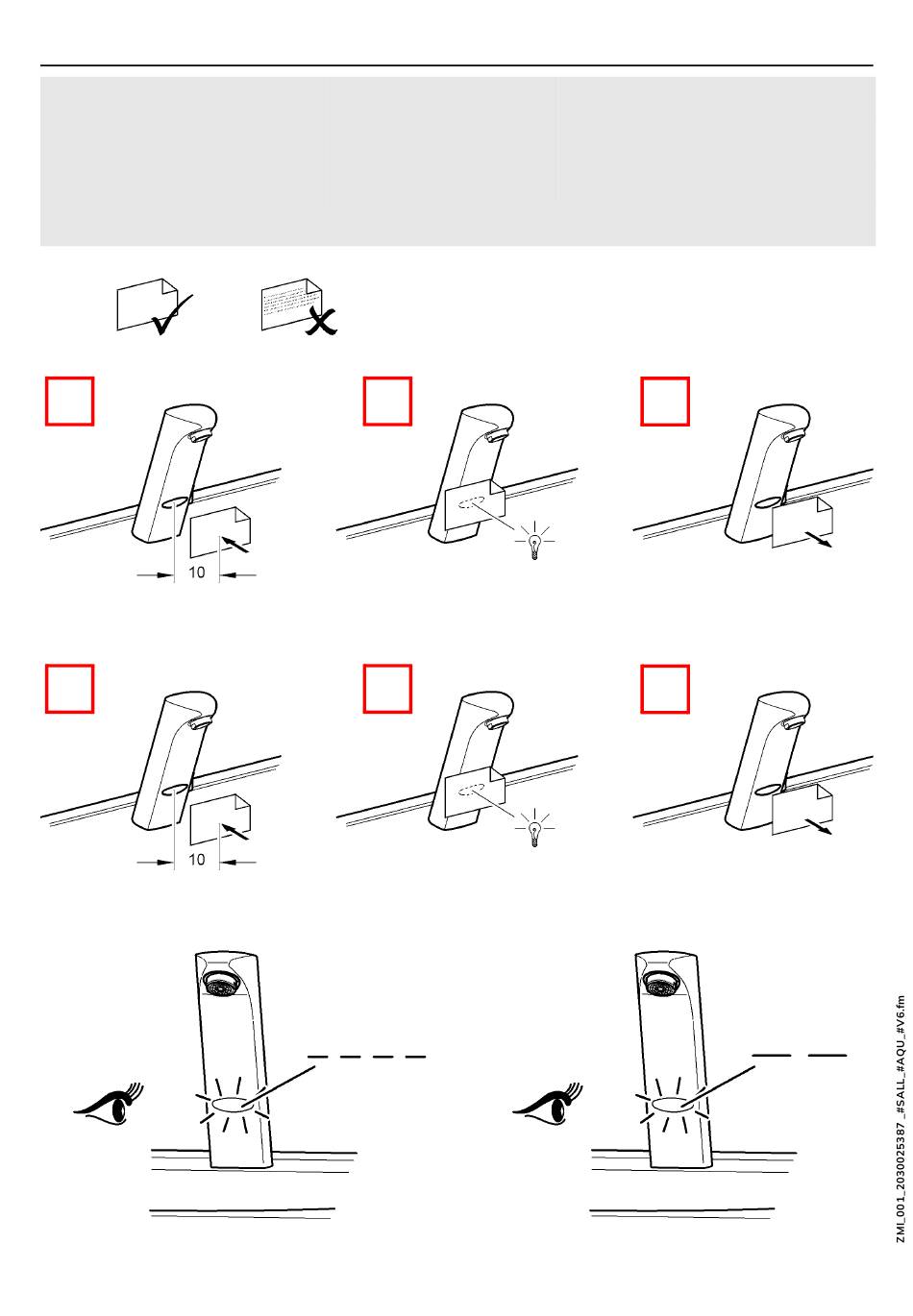 10

10

ZMI_001_2030025387 _#SALL_#AQU_#V6.fm