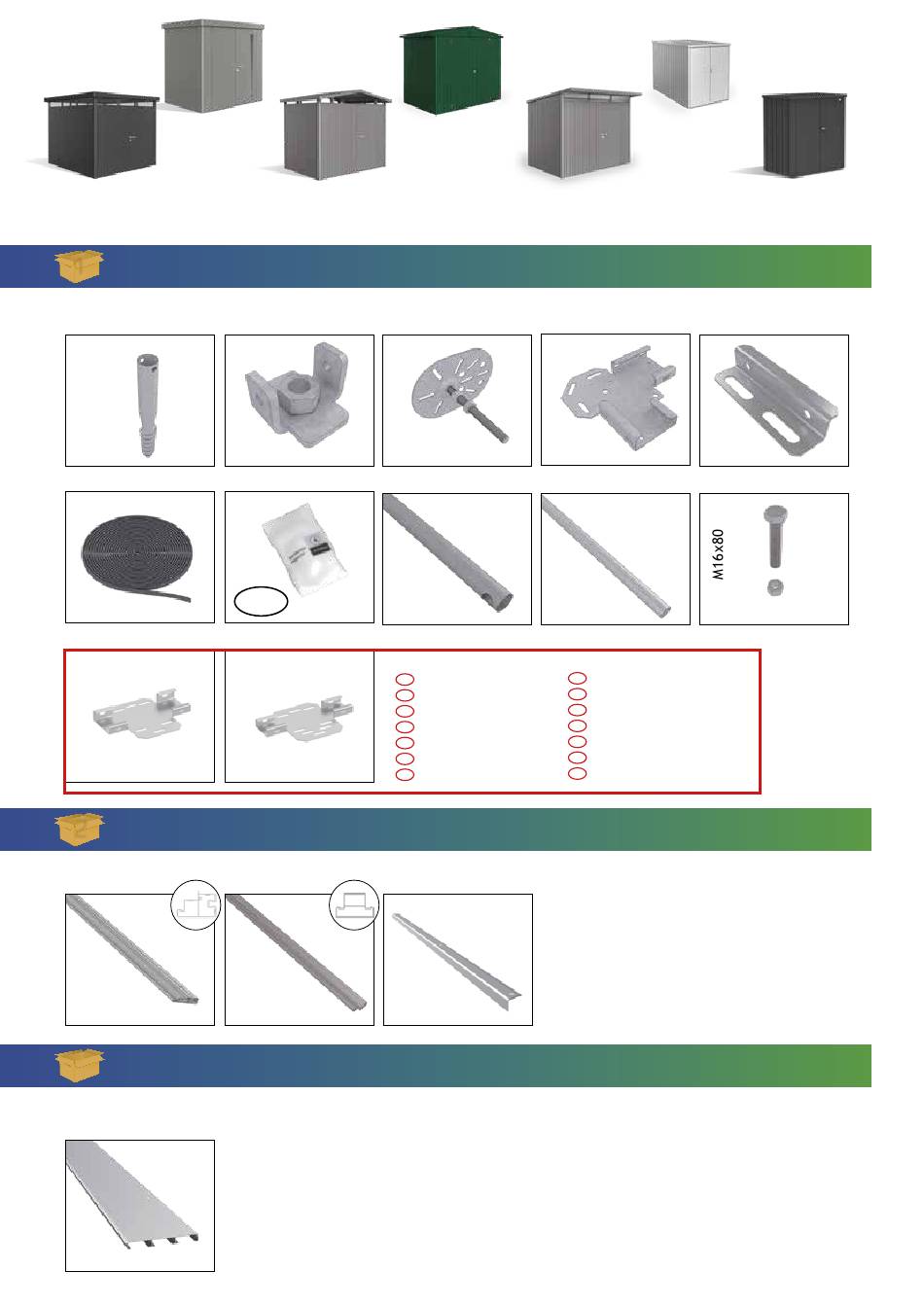 M16x80